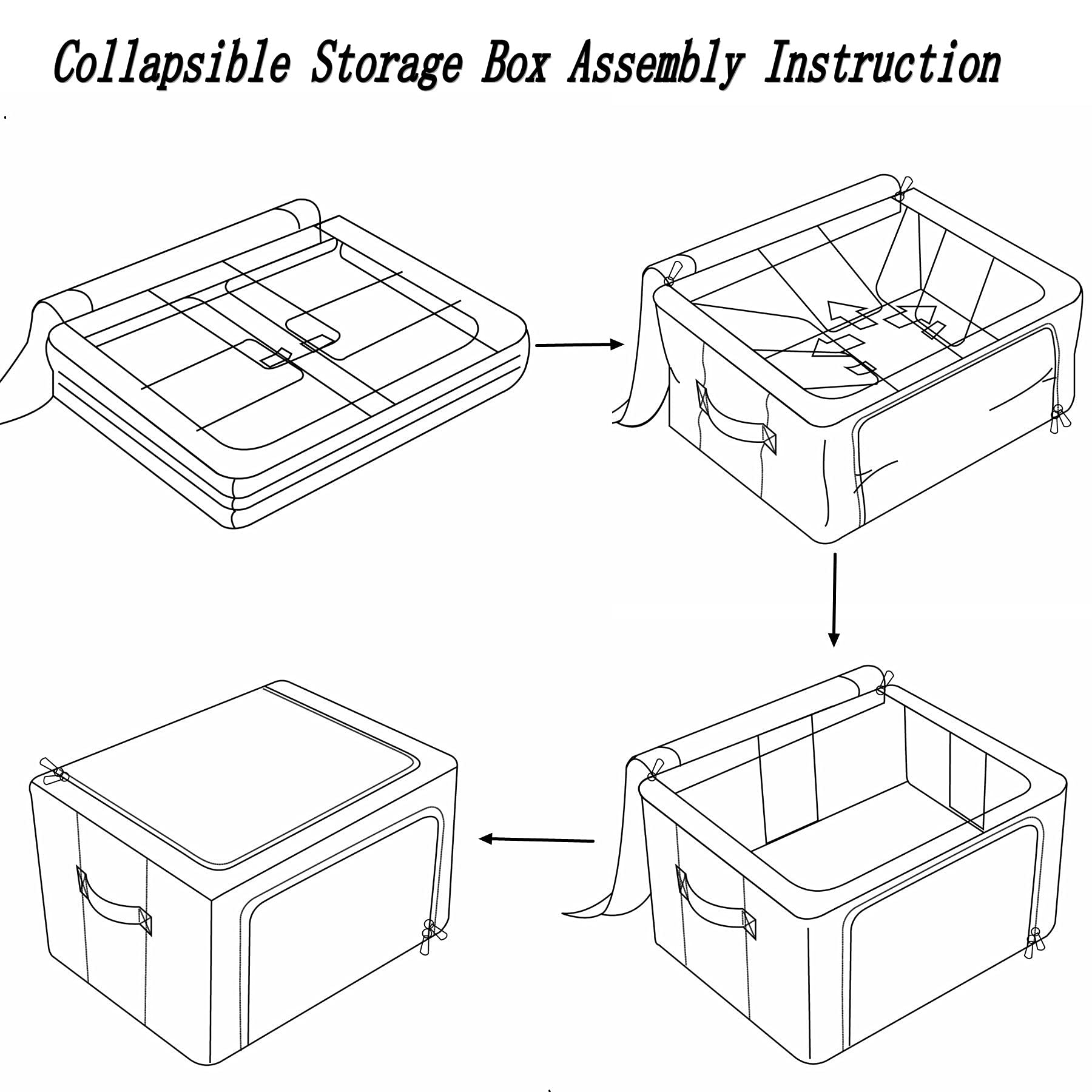 Collapsible Storage Box Assembly Instruction