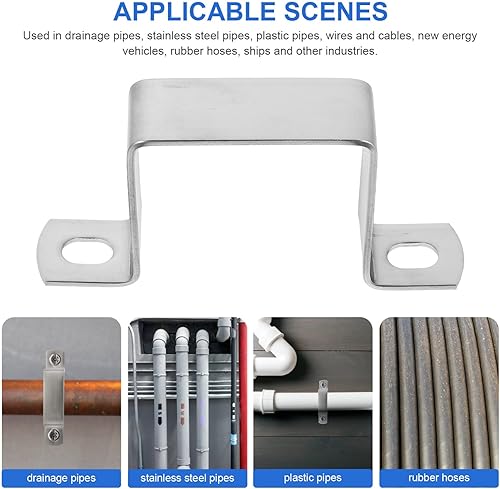 APPLICABLE SCENES

Used in drainage pipes, stainless steel pipes, plastic pipes, wires and cables, new energy vehicles, rubber hoses, ships and other industries.

drainage pipes

stainless steel pipes

plastic pipes

rubber hoses