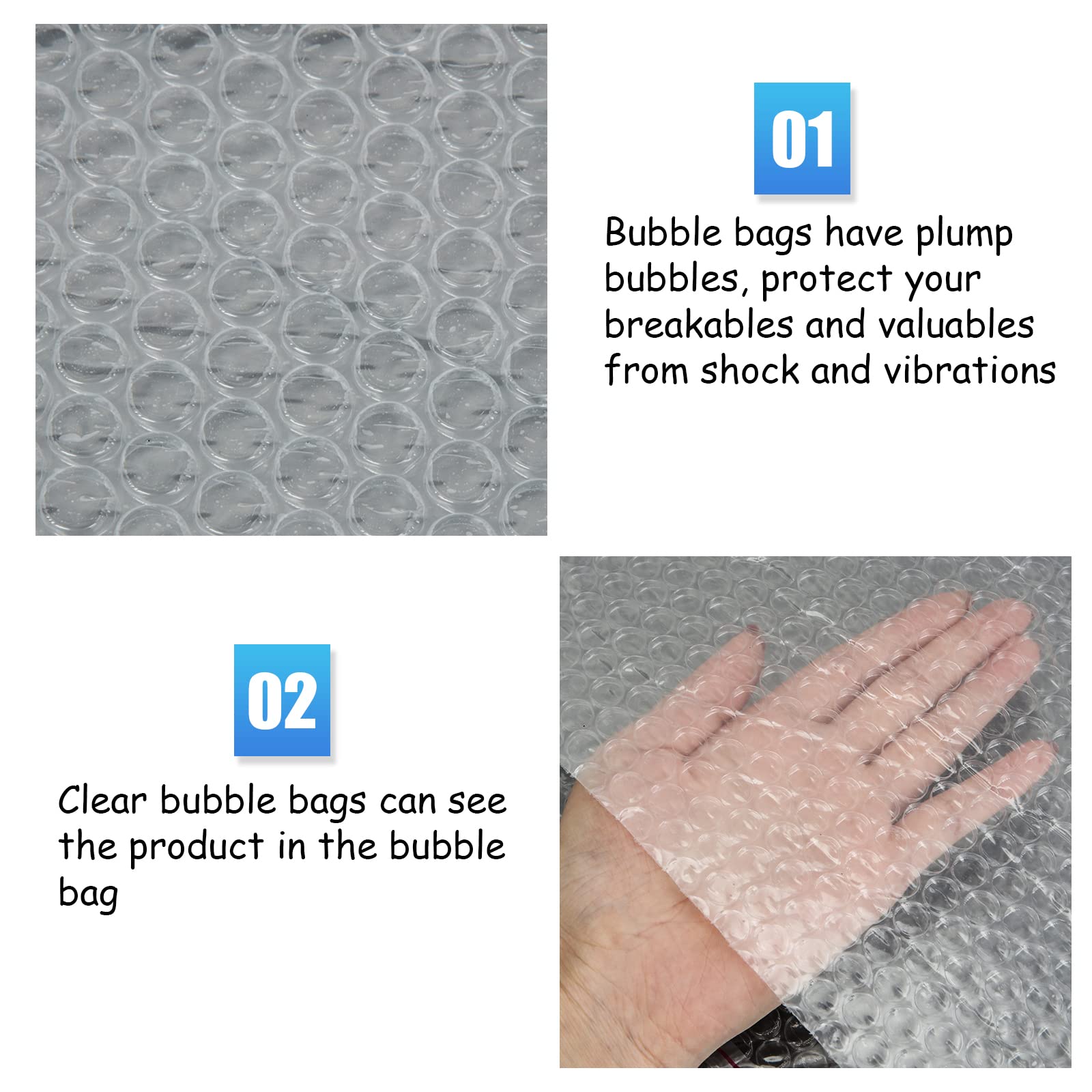 01

Bubble bags have plump bubbles, protect your breakables and valuables from shock and vibrations

02

Clear bubble bags can see the product in the bubble bag