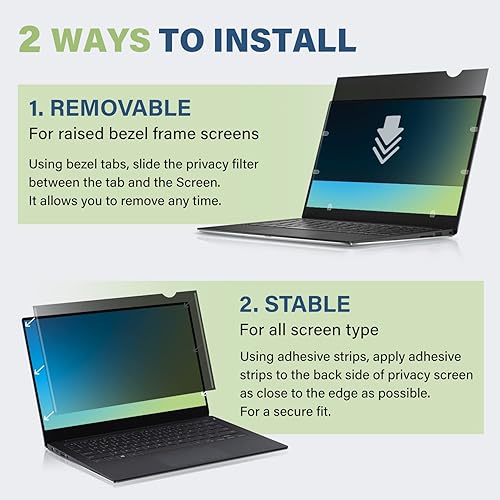 2 WAYS TO INSTALL

1. REMOVABLE
For raised bezel frame screens

Using bezel tabs, slide the privacy filter between the tab and the Screen.
It allows you to remove any time.

2. STABLE
For all screen type

Using adhesive strips, apply adhesive strips to the back side of privacy screen as close to the edge as possible.
For a secure fit.