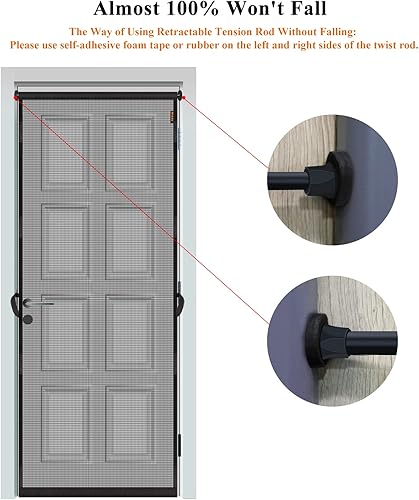 Almost 100% Won't Fall

The Way of Using Retractable Tension Rod Without Falling:
Please use self-adhesive foam tape or rubber on the left and right sides of the twist rod.