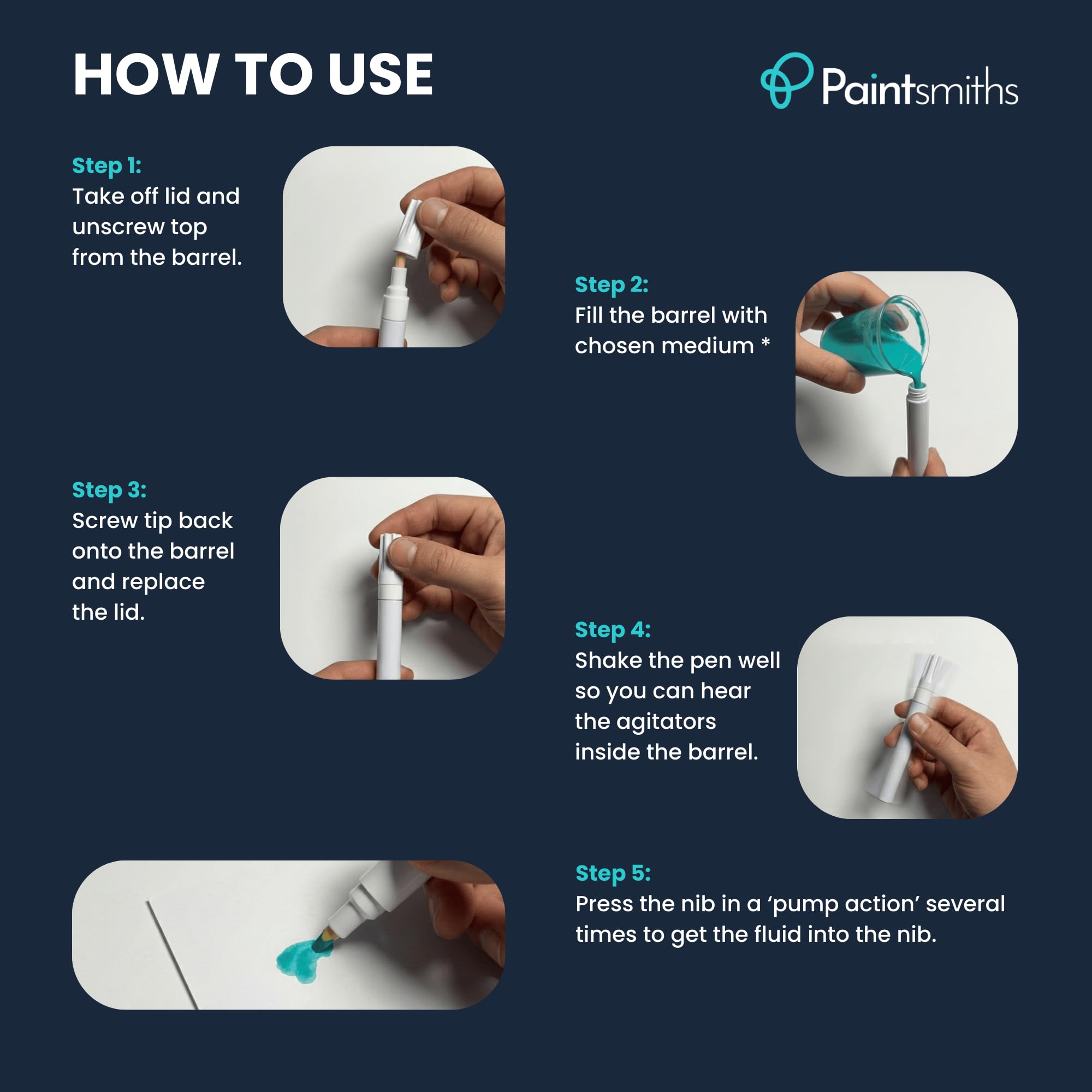 HOW TO USE

Paintsmiths

Step 1:
Take off lid and unscrew top from the barrel.

Step 2:
Fill the barrel with chosen medium *

Step 3:
Screw tip back onto the barrel and replace the lid.

Step 4:
Shake the pen well so you can hear the agitators inside the barrel.

Step 5:
Press the nib in a ‘pump action’ several times to get the fluid into the nib.