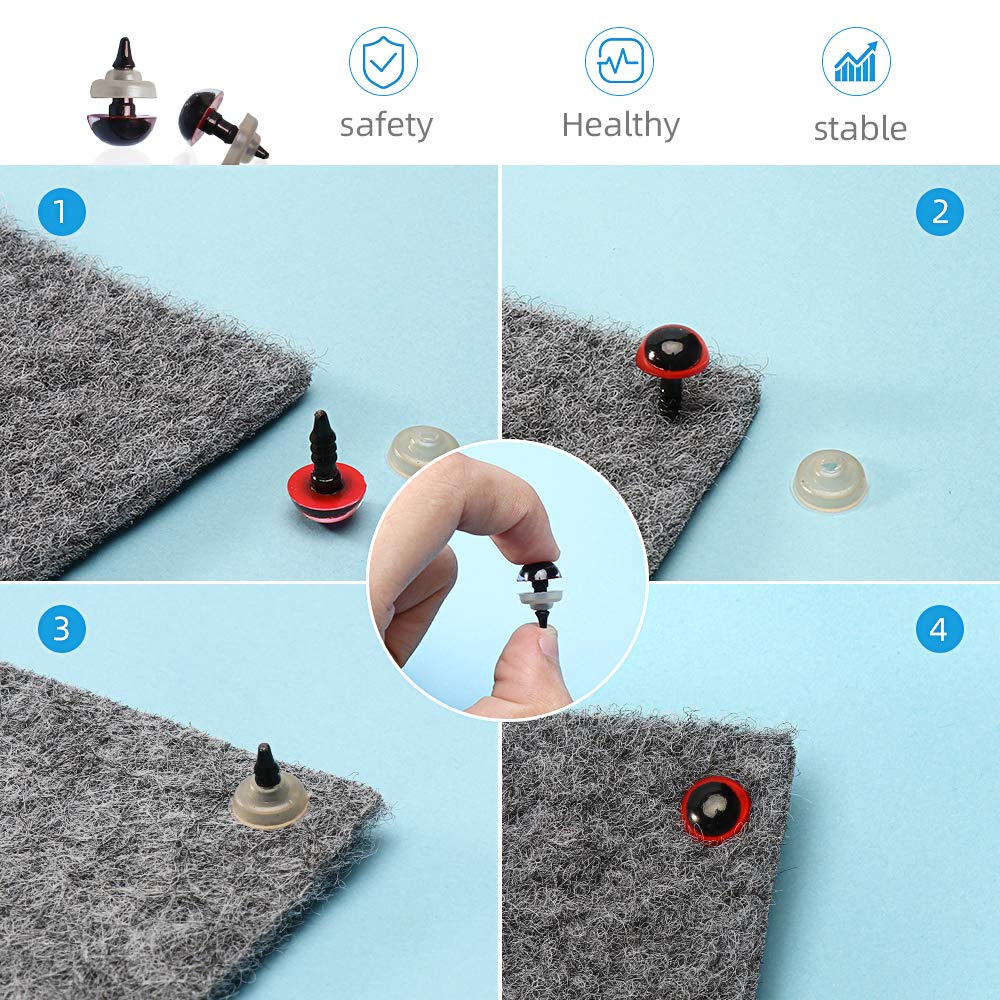 safety
Healthy
stable

1
2
3
4