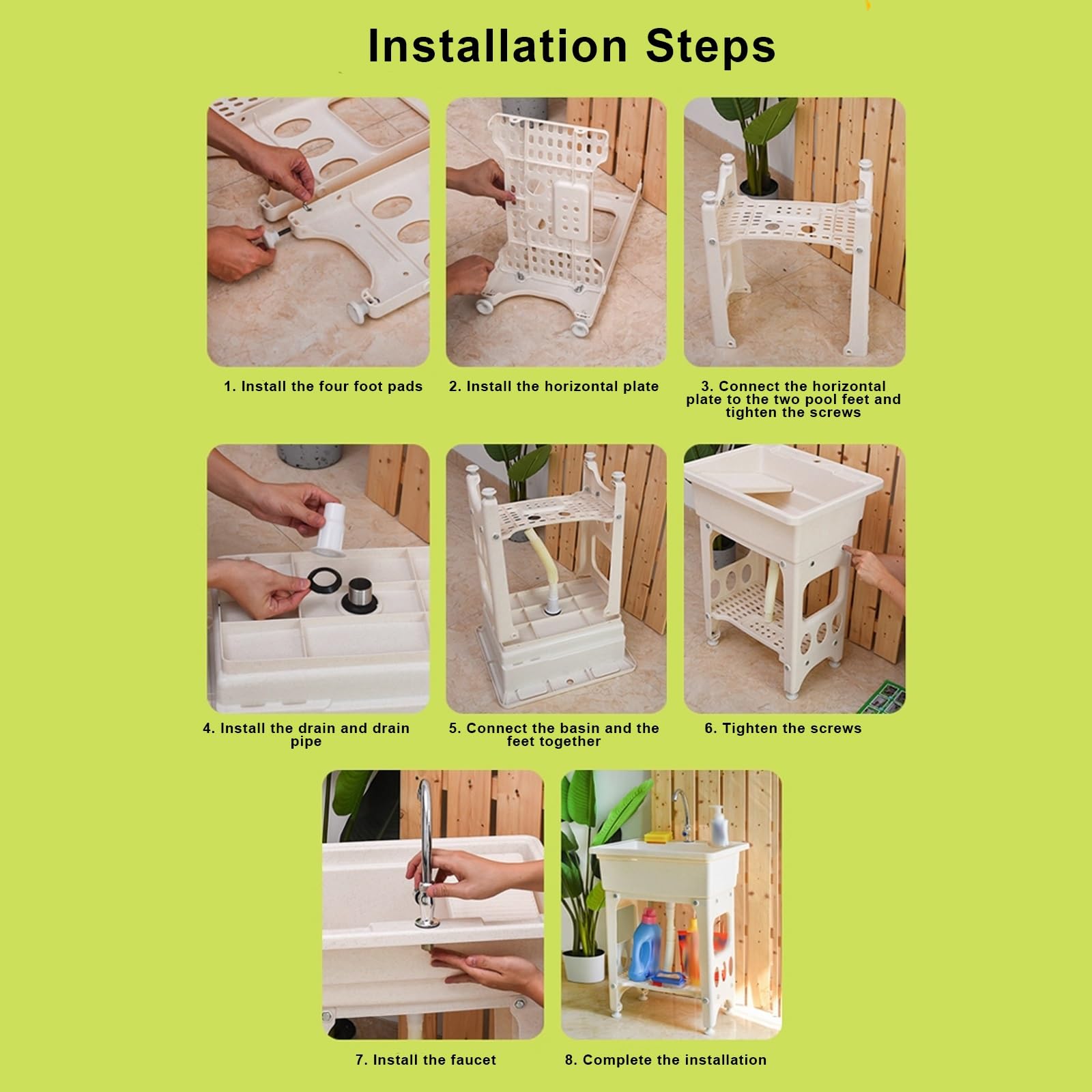 Installation Steps

1. Install the four foot pads

2. Install the horizontal plate

3. Connect the horizontal plate to the two pool feet and tighten the screws

4. Install the drain and drain pipe

5. Connect the basin and the feet together

6. Tighten the screws

7. Install the faucet

8. Complete the installation