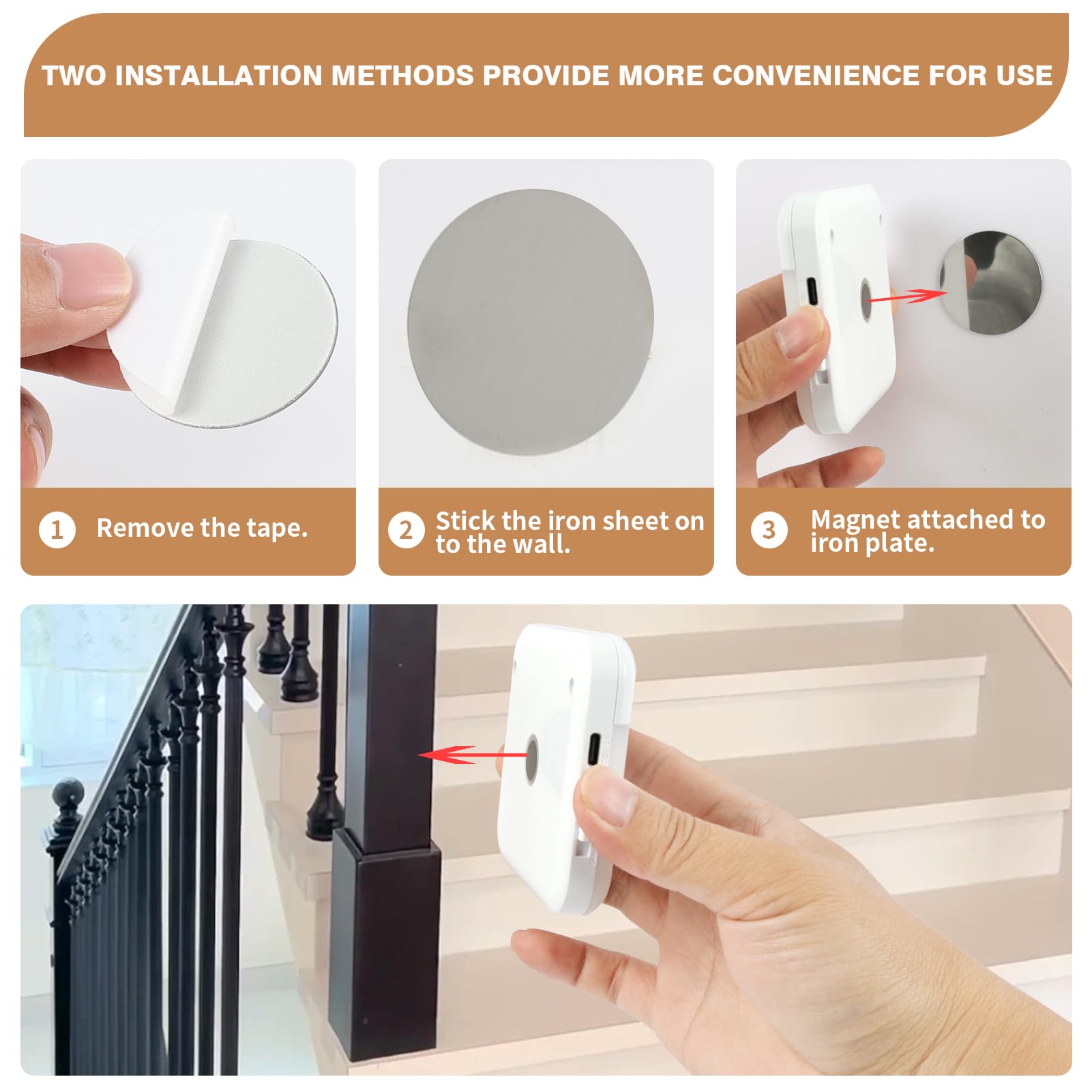 TWO INSTALLATION METHODS PROVIDE MORE CONVENIENCE FOR USE

1 Remove the tape.

2 Stick the iron sheet on to the wall.

3 Magnet attached to iron plate.