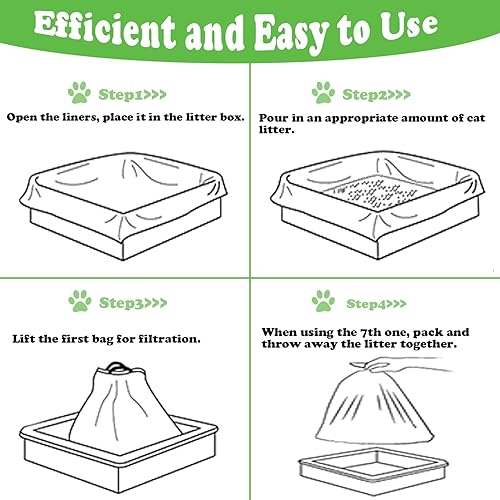 Efficient and Easy to Use

Step1>>>

Open the liners, place it in the litter box.

Step2>>>

Pour in an appropriate amount of cat litter.

Step3>>>

Lift the first bag for filtration.

Step4>>>

When using the 7th one, pack and throw away the litter together.