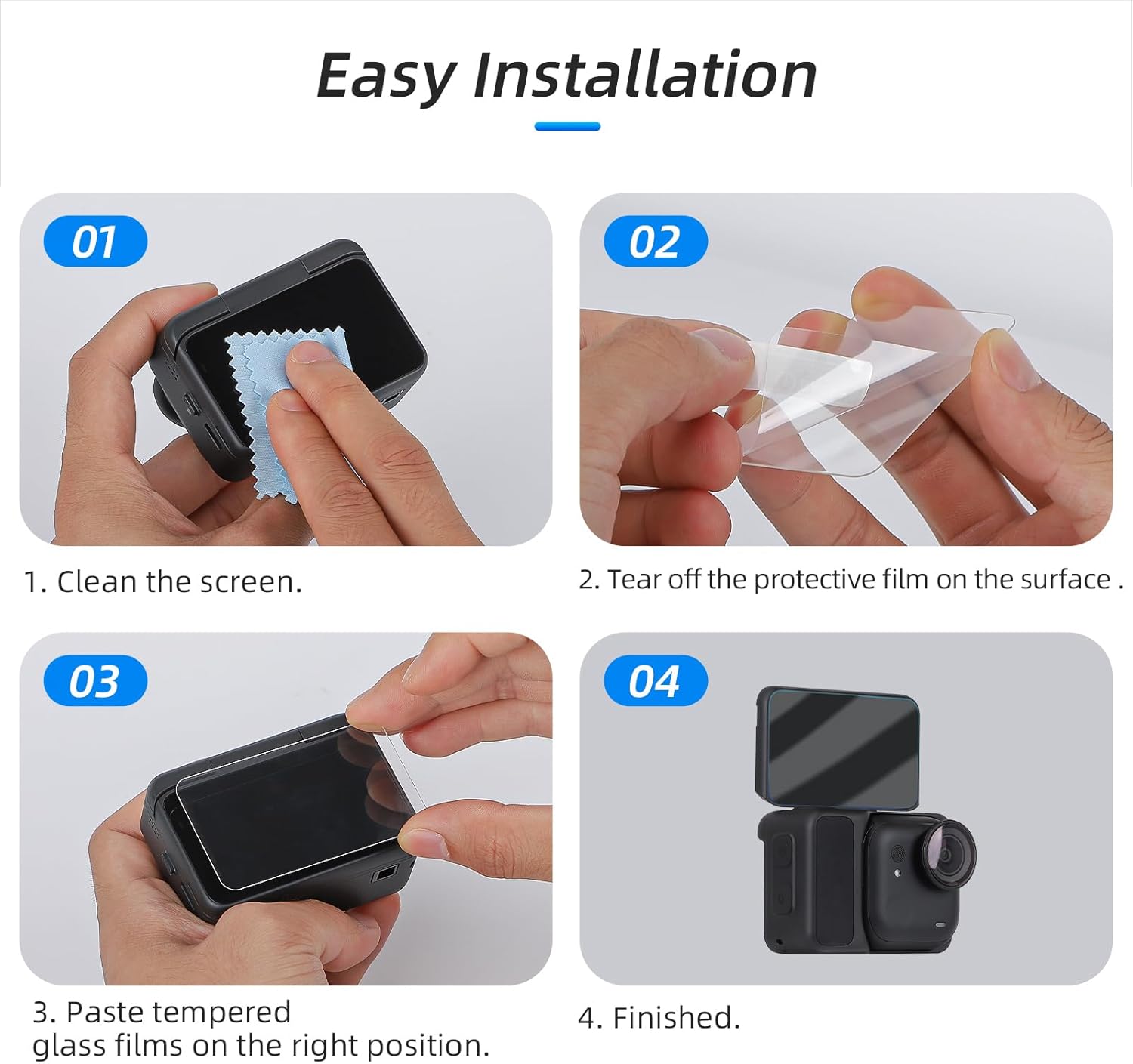 Easy Installation

01

1. Clean the screen.

02

2. Tear off the protective film on the surface .

03

3. Paste tempered glass films on the right position.

04

4. Finished.