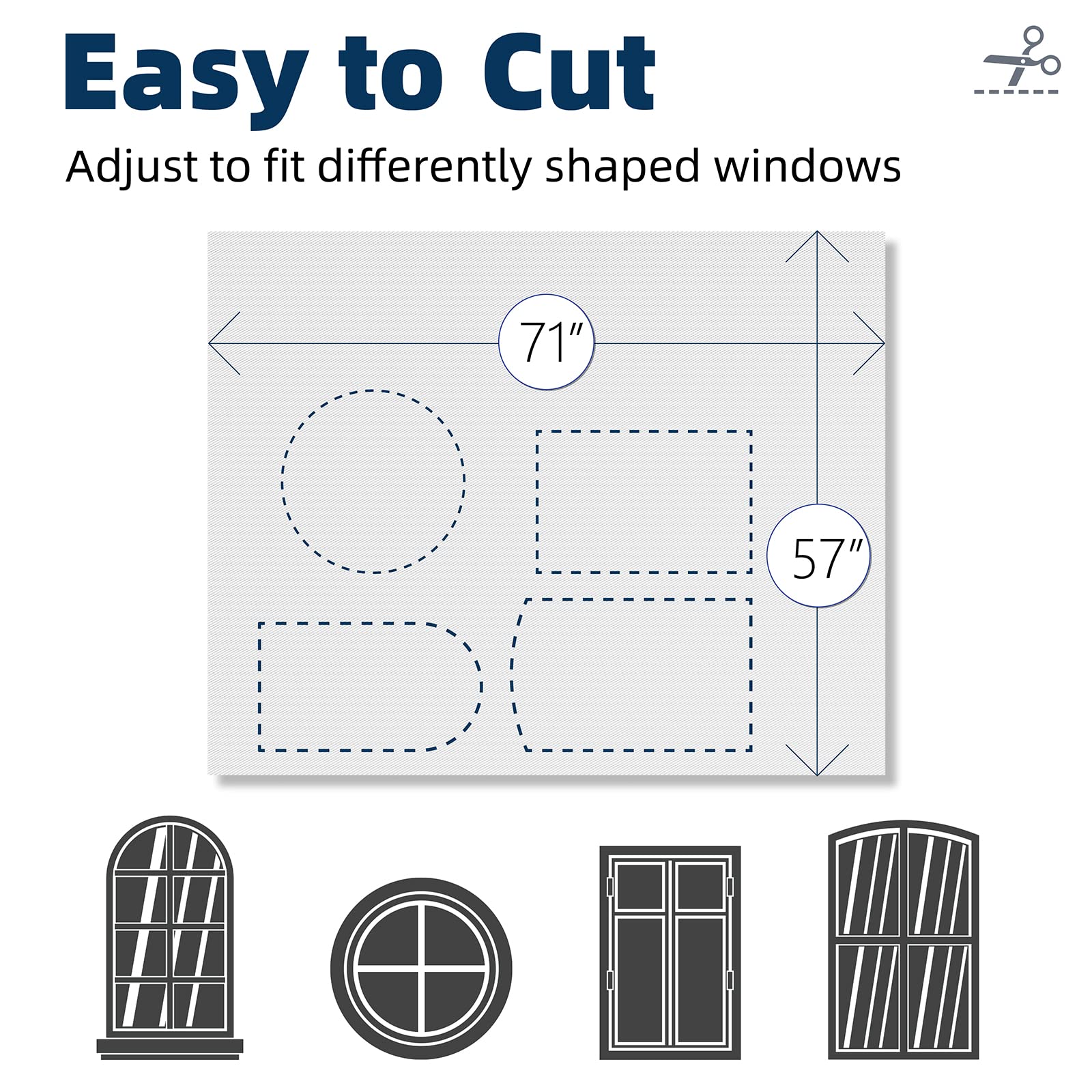 Easy to Cut

Adjust to fit differently shaped windows

71″

57″