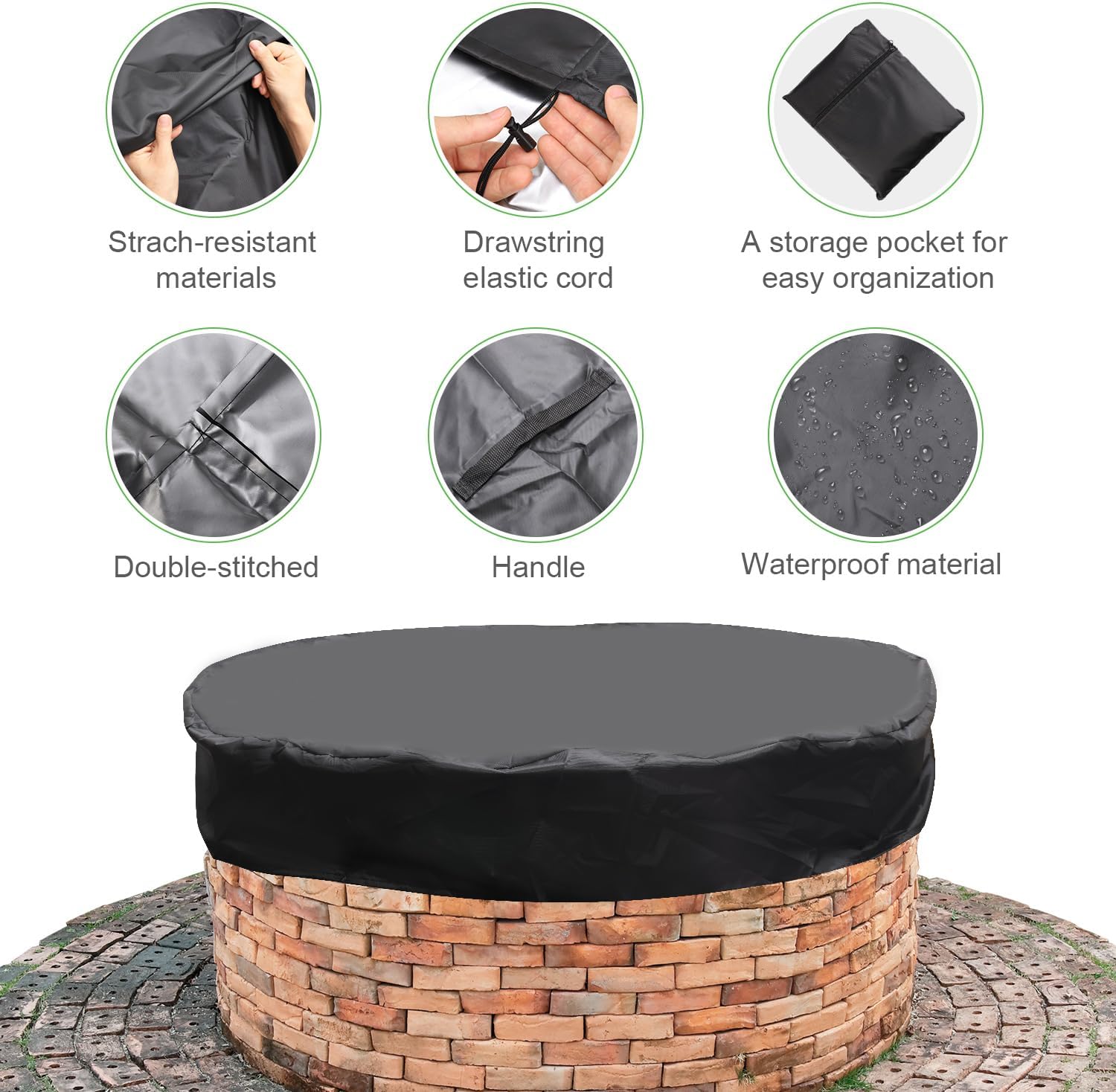 Strach-resistant materials

Drawstring elastic cord

A storage pocket for easy organization

Double-stitched

Handle

Waterproof material