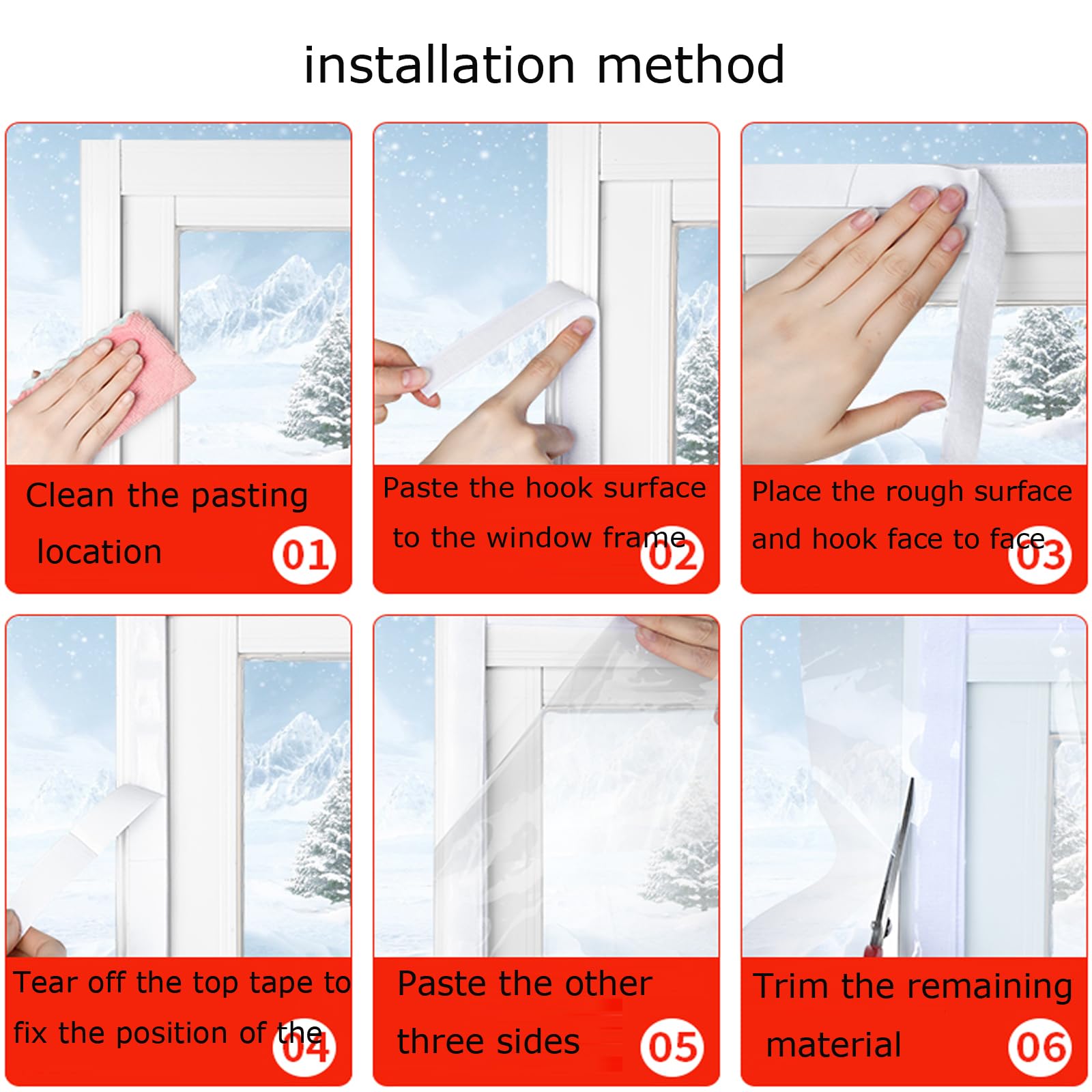 installation method

Clean the pasting location 01

Paste the hook surface to the window frame 02

Place the rough surface and hook face to face 03

Tear off the top tape to fix the position of the 04

Paste the other three sides 05

Trim the remaining material 06