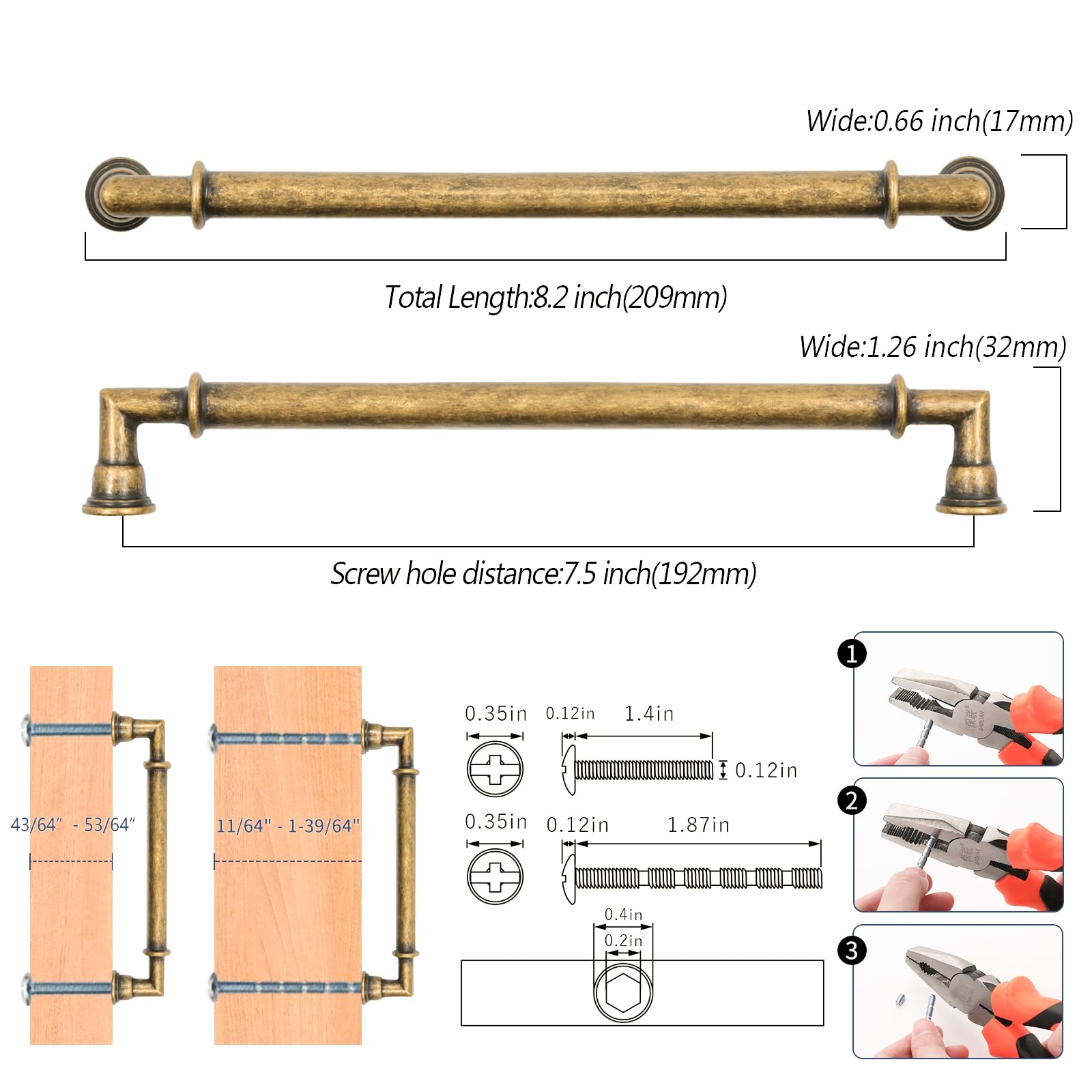 Wide:0.66 inch(17mm)

Total Length:8.2 inch(209mm)

Wide:1.26 inch(32mm)

Screw hole distance:7.5 inch(192mm)

43/64" - 53/64"

11/64" - 1-39/64"

0.35in

0.12in

1.4in

0.12in

0.35in

0.12in

1.87in

0.4in

0.2in

1

2

3