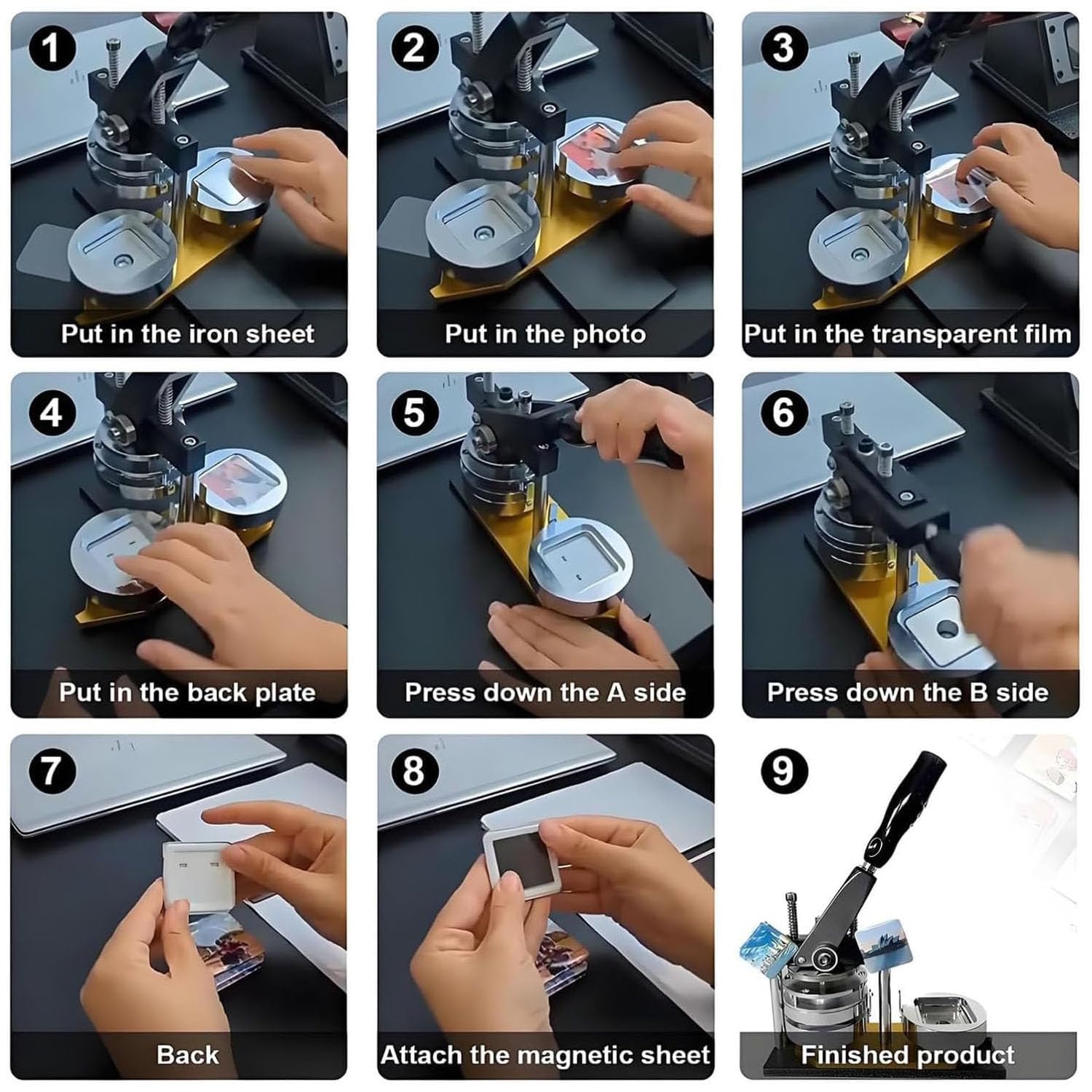 1
Put in the iron sheet

2
Put in the photo

3
Put in the transparent film

4
Put in the back plate

5
Press down the A side

6
Press down the B side

7
Back

8
Attach the magnetic sheet

9
Finished product