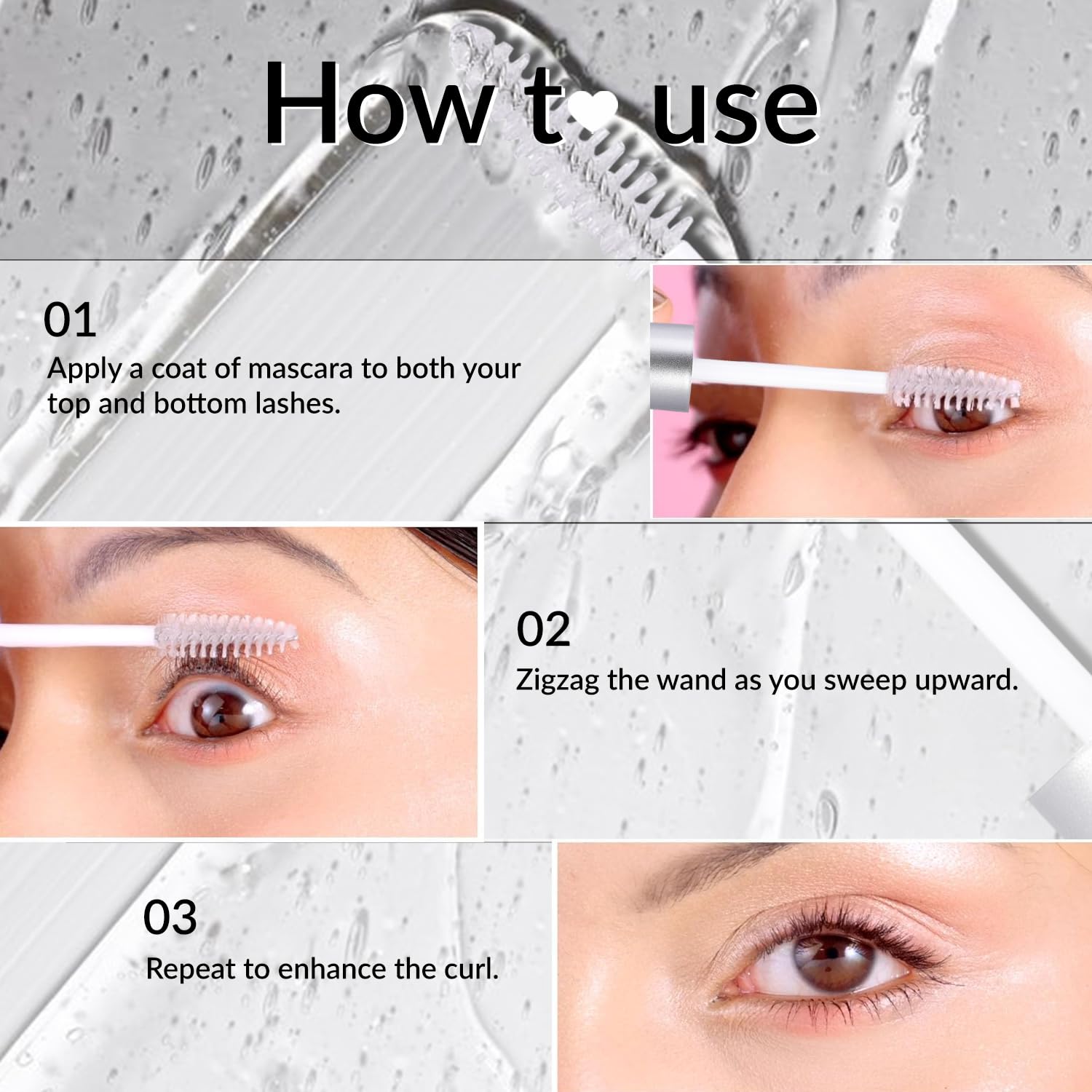 How t♥ use

01
Apply a coat of mascara to both your top and bottom lashes.

02
Zigzag the wand as you sweep upward.

03
Repeat to enhance the curl.