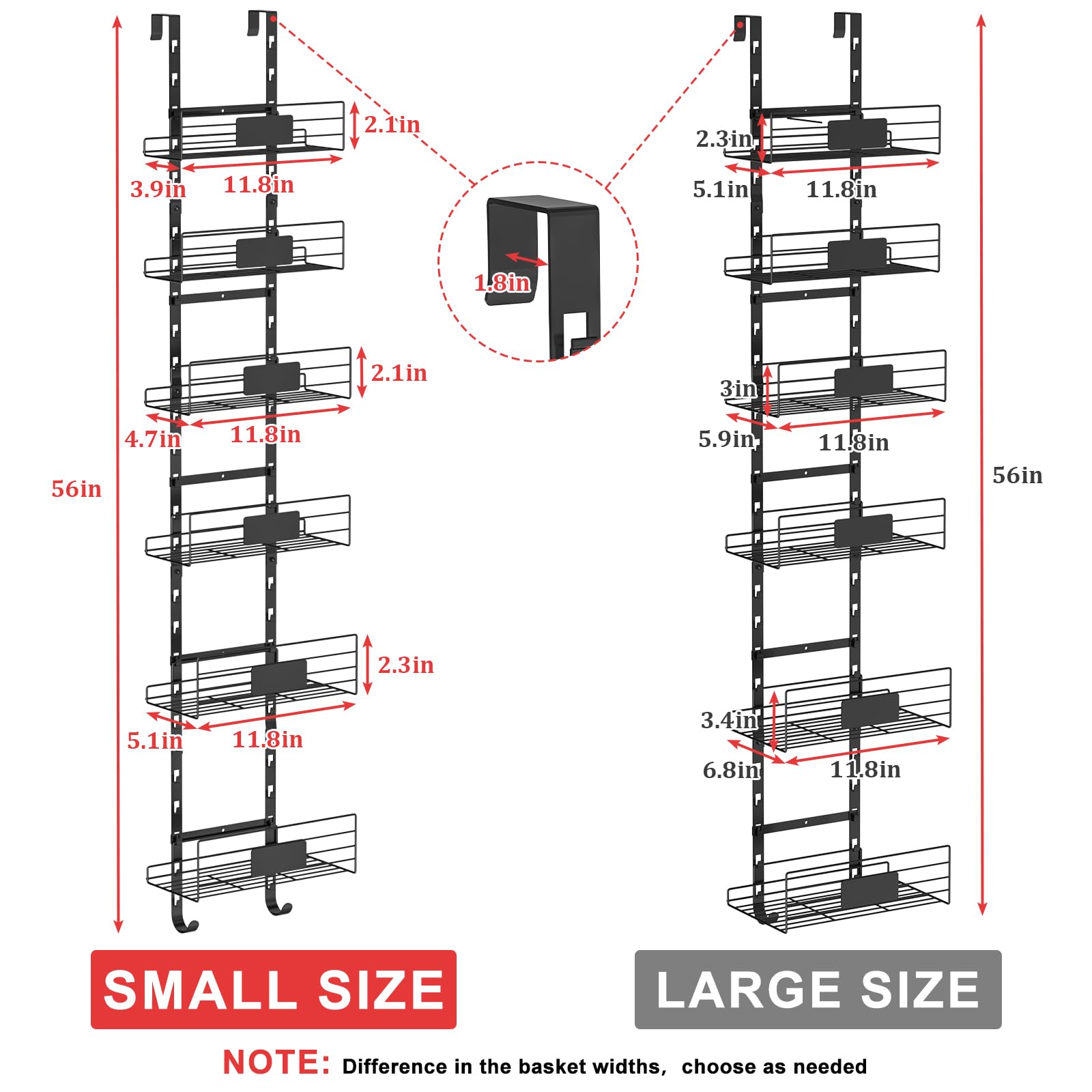 2.1in
3.9in
11.8in
2.1in
4.7in
11.8in
56in
2.3in
5.1in
11.8in

1.8in

2.3in
5.1in
11.8in
3in
5.9in
11.8in
56in
3.4in
6.8in
11.8in

SMALL SIZE

LARGE SIZE

NOTE: Difference in the basket widths, choose as needed