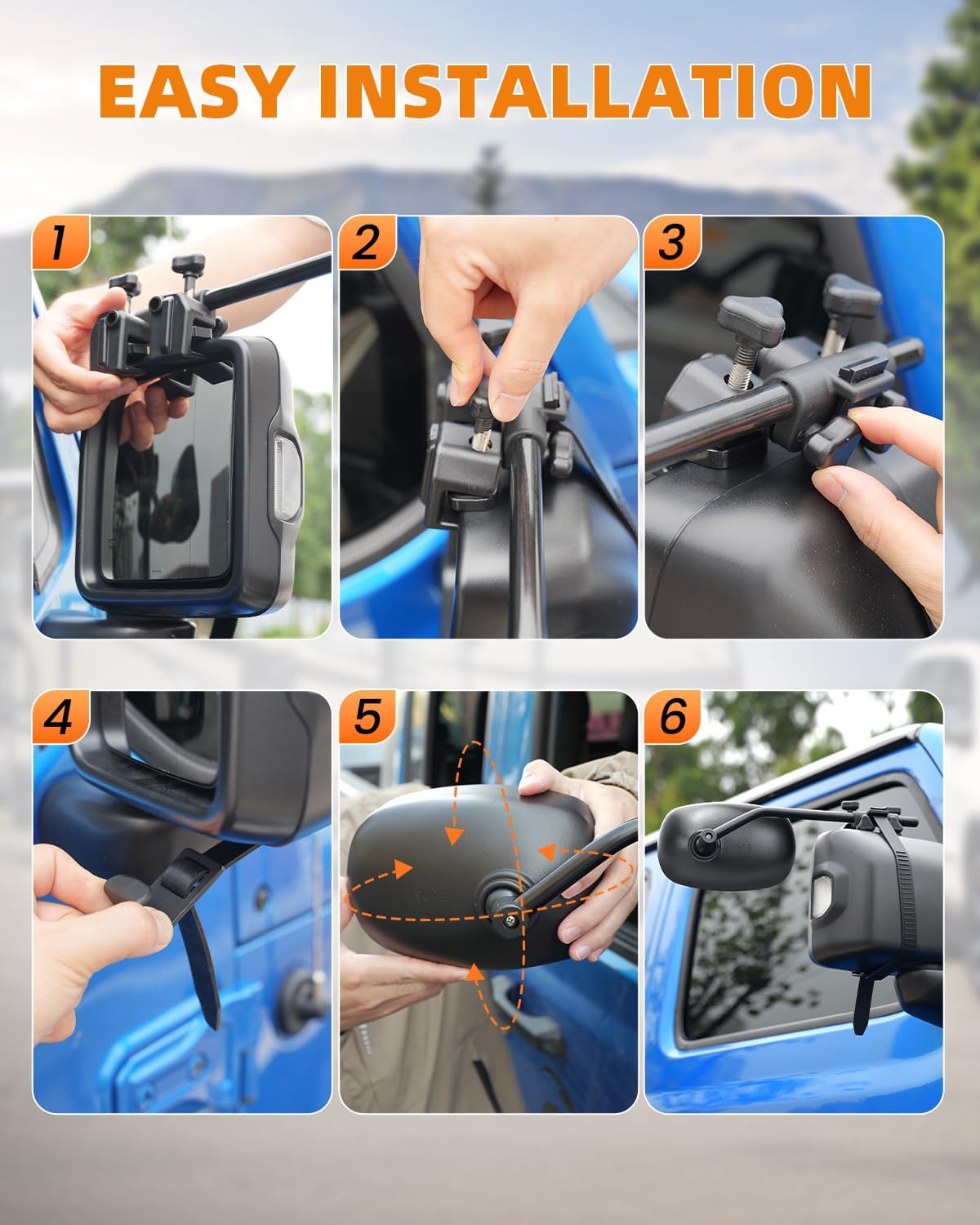 EASY INSTALLATION

1

2

3

4

5

6