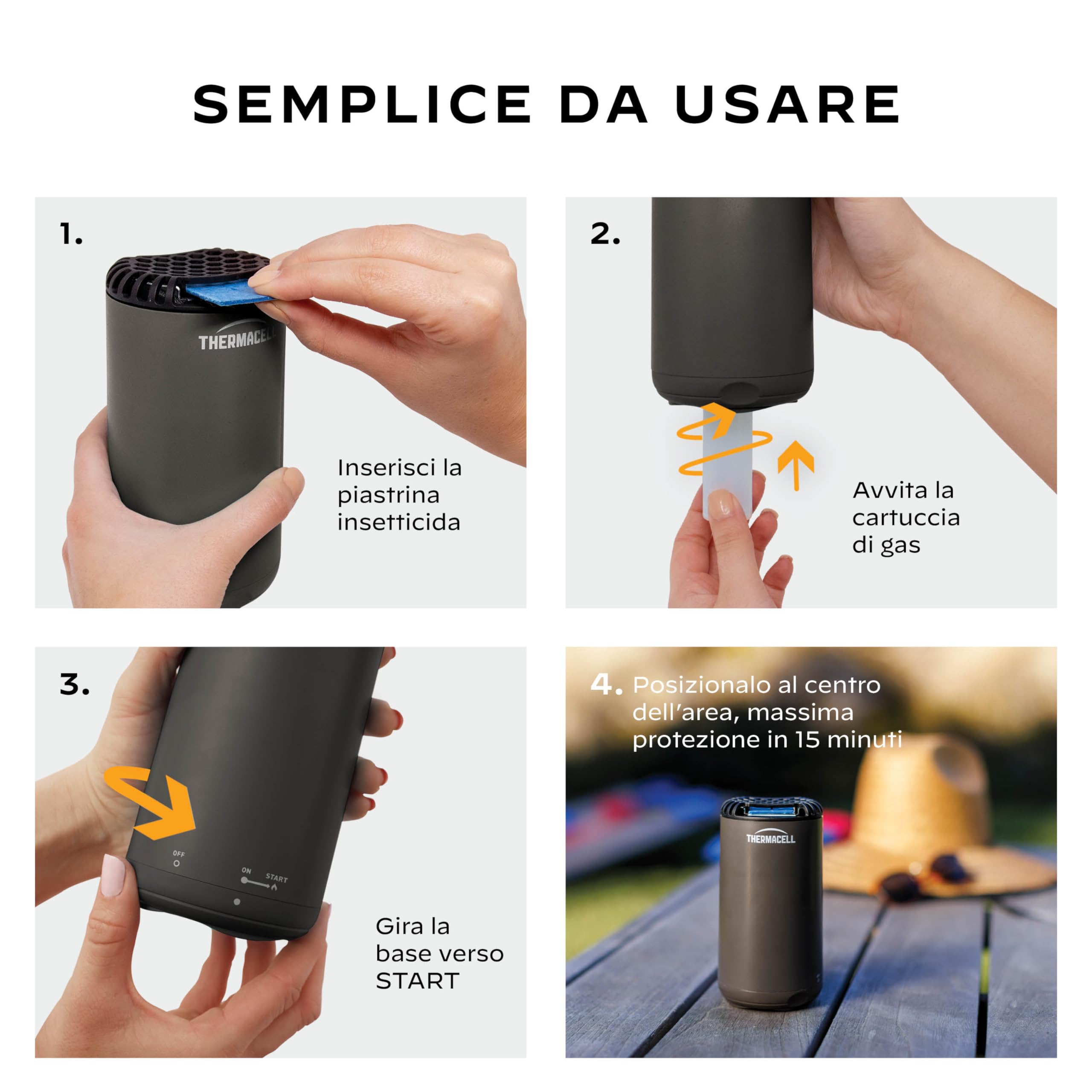 SEMPLICE DA USARE

1.

THERMACELL

Inserisci la piastrina insetticida

2.

Avvita la cartuccia di gas

3.

OFF

ON START

Gira la base verso START

4. Posizionalo al centro dell'area, massima protezione in 15 minuti

THERMACELL