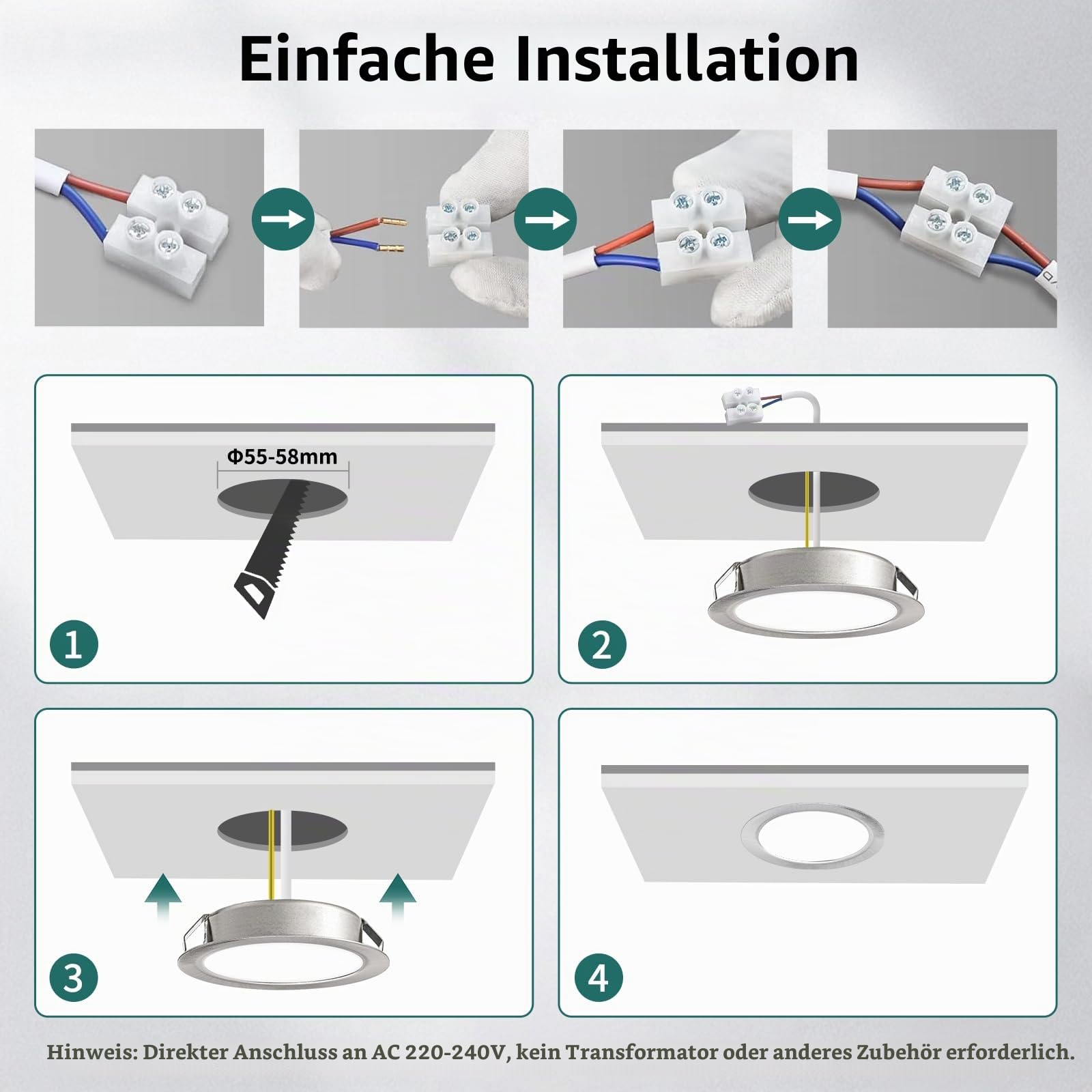 Einfache Installation

Φ55-58mm

1

2

3

4

Hinweis: Direkter Anschluss an AC 220-240V, kein Transformator oder anderes Zubehör erforderlich.