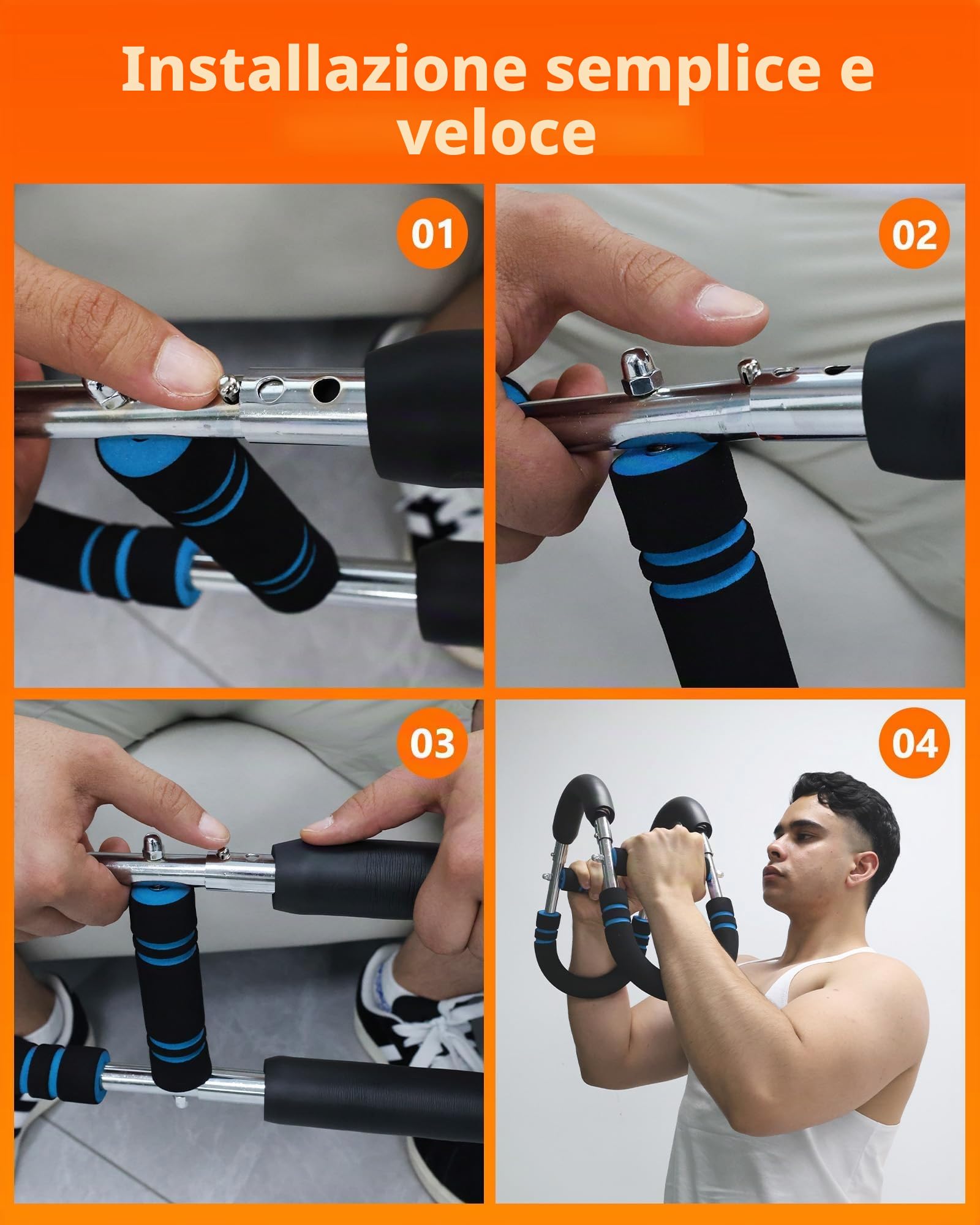 Installazione semplice e veloce

01

02

03

04