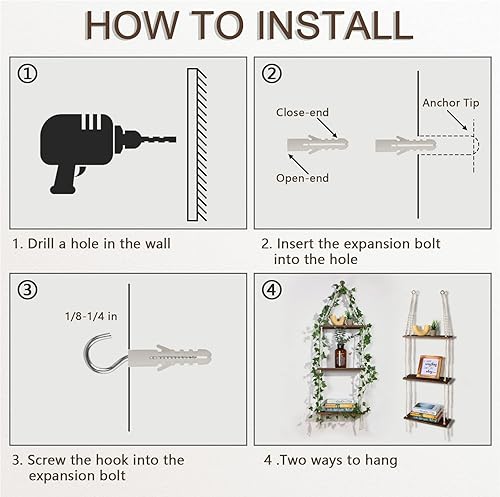 HOW TO INSTALL

①

1. Drill a hole in the wall

②

Close-end

Open-end

Anchor Tip

2. Insert the expansion bolt into the hole

③

1/8-1/4 in

3. Screw the hook into the expansion bolt

④

4 .Two ways to hang