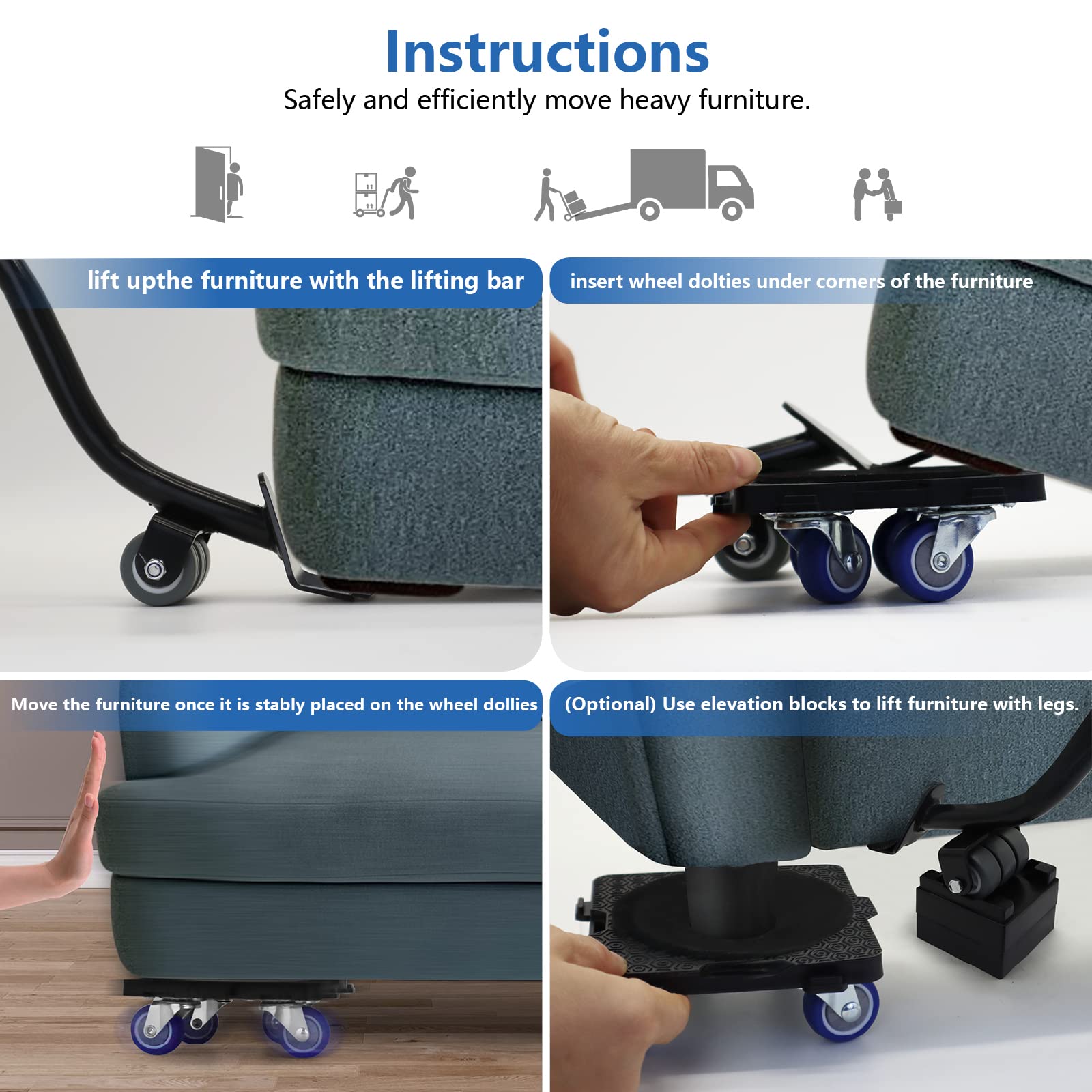 Instructions
Safely and efficiently move heavy furniture.

lift upthe furniture with the lifting bar

insert wheel dolties under corners of the furniture

Move the furniture once it is stably placed on the wheel dollies

(Optional) Use elevation blocks to lift furniture with legs.