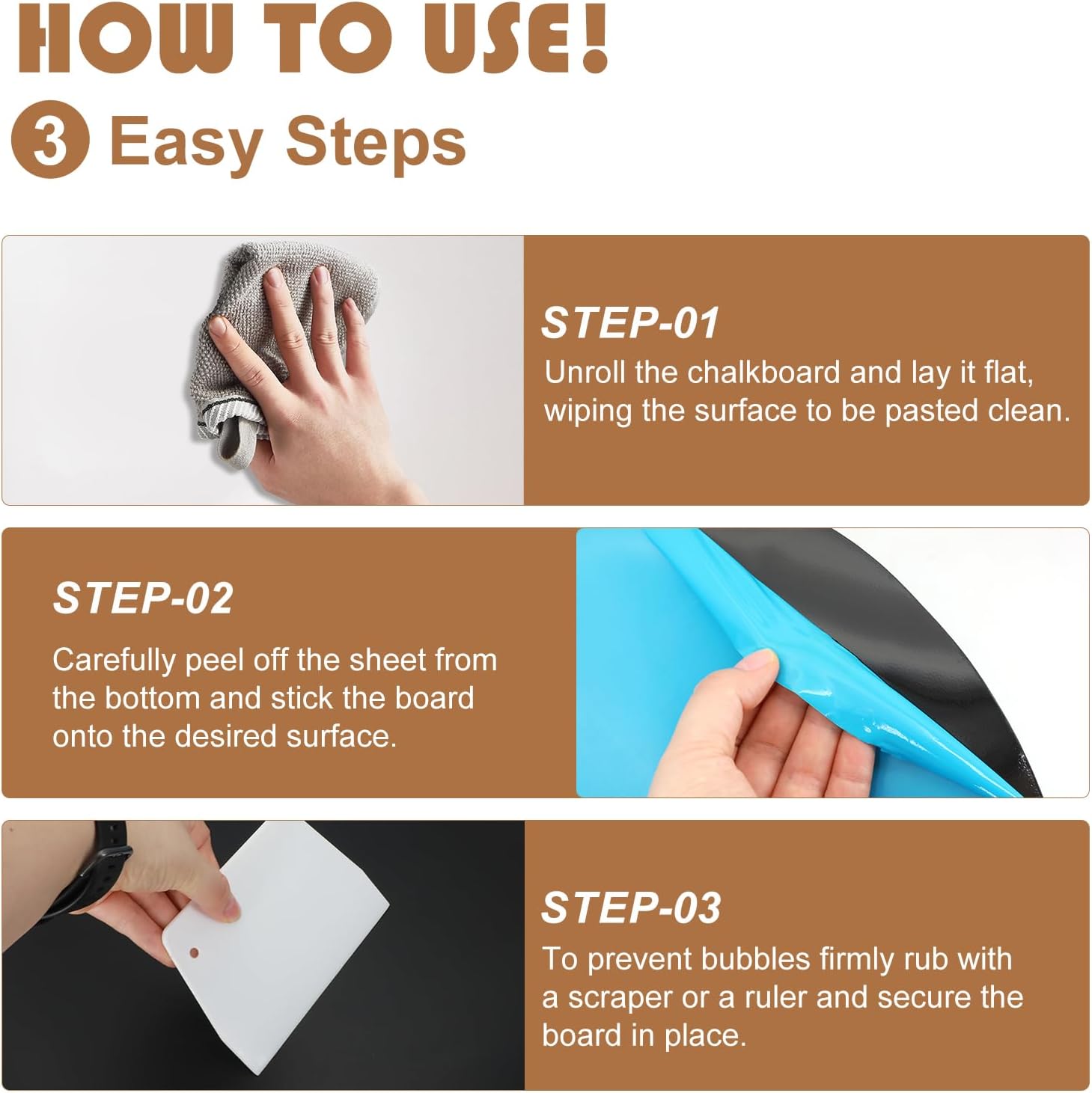 HOW TO USE!

3 Easy Steps

STEP-01

Unroll the chalkboard and lay it flat, wiping the surface to be pasted clean.

STEP-02

Carefully peel off the sheet from the bottom and stick the board onto the desired surface.

STEP-03

To prevent bubbles firmly rub with a scraper or a ruler and secure the board in place.