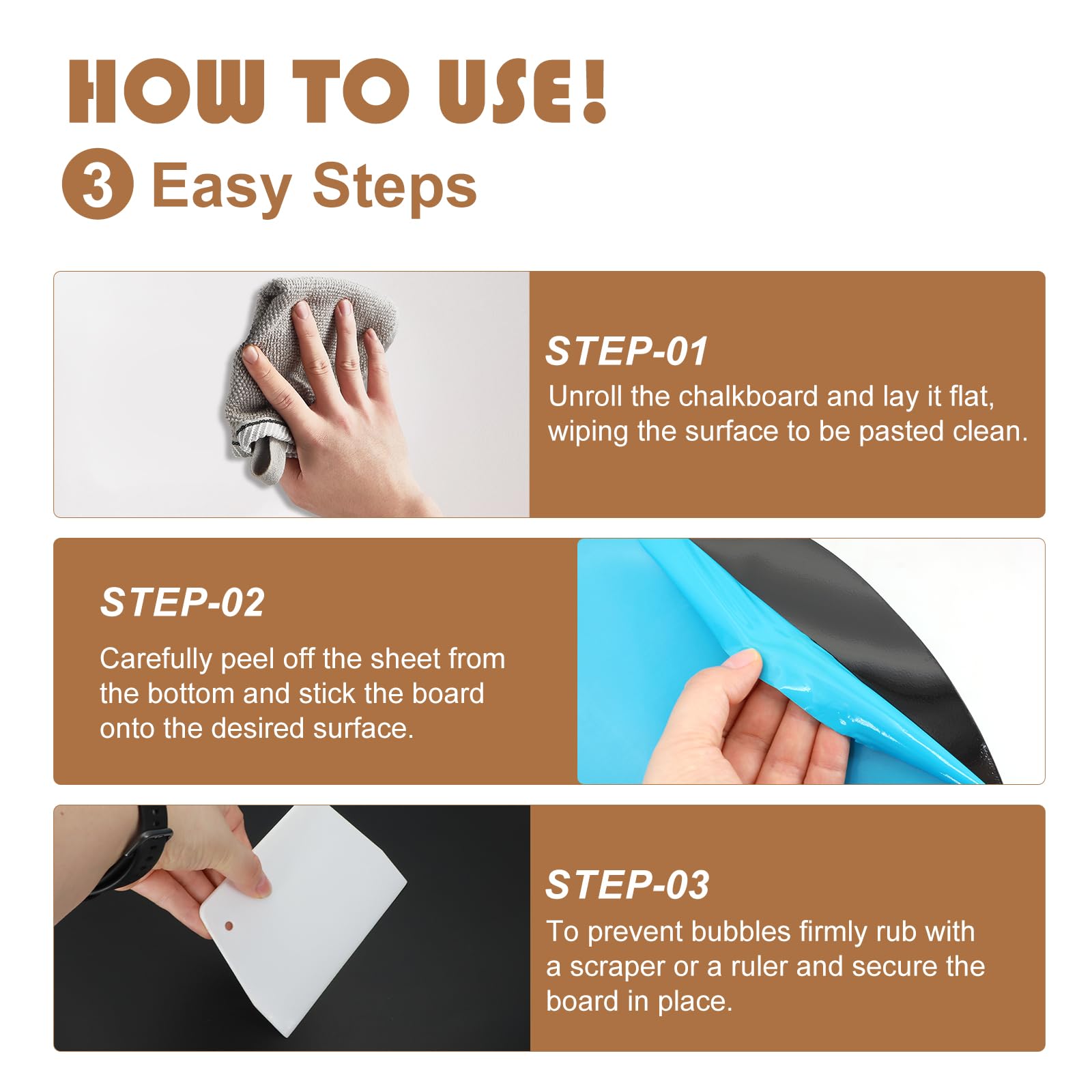 HOW TO USE!

3 Easy Steps

STEP-01

Unroll the chalkboard and lay it flat, wiping the surface to be pasted clean.

STEP-02

Carefully peel off the sheet from the bottom and stick the board onto the desired surface.

STEP-03

To prevent bubbles firmly rub with a scraper or a ruler and secure the board in place.