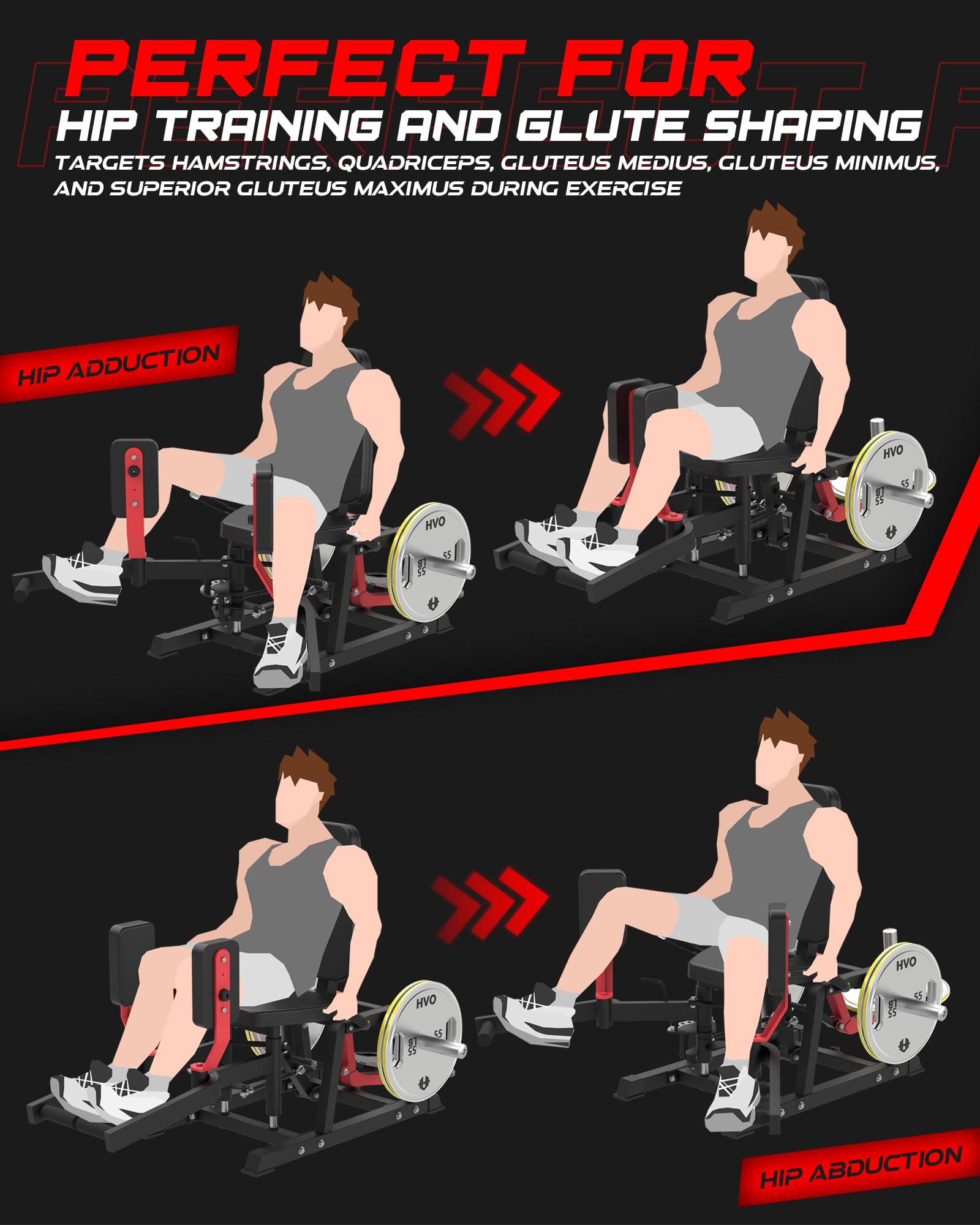 PERFECT FOR
HIP TRAINING AND GLUTE SHAPING
TARGETS HAMSTRINGS, QUADRICEPS, GLUTEUS MEDIUS, GLUTEUS MINIMUS, AND SUPERIOR GLUTEUS MAXIMUS DURING EXERCISE

HIP ADDUCTION

HVO
55
55 LB

HVO
55
55 LB

HVO
55
55 LB

HVO
55
55 LB

HIP ABDUCTION