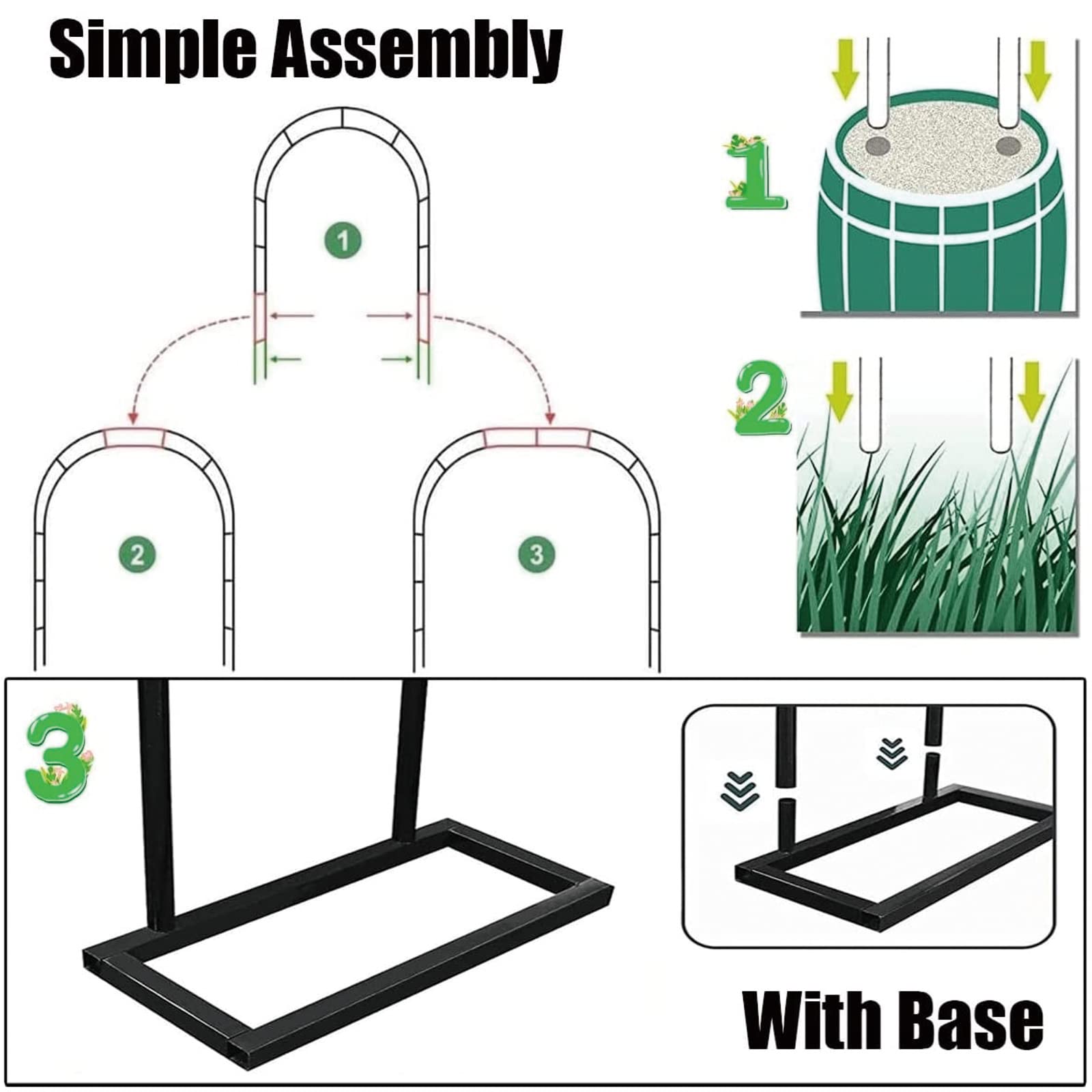 Simple Assembly

1

2

3

1

2

3

With Base