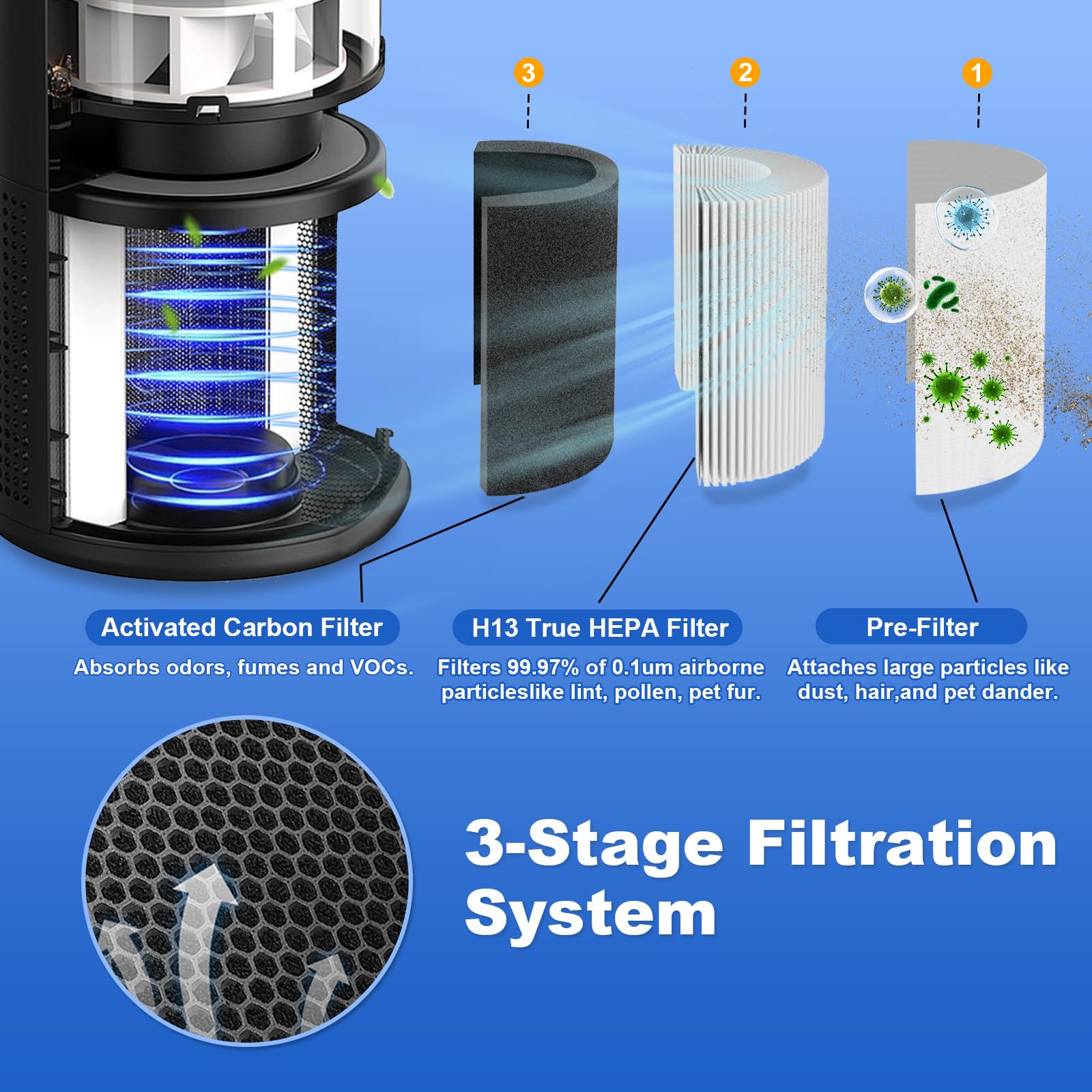 3

2

1

Activated Carbon Filter

Absorbs odors, fumes and VOCs.

H13 True HEPA Filter

Filters 99.97% of 0.1um airborne particleslike lint, pollen, pet fur.

Pre-Filter

Attaches large particles like dust, hair,and pet dander.

3-Stage Filtration System