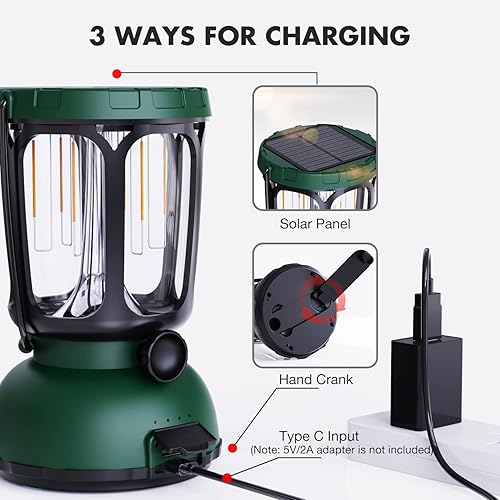 3 WAYS FOR CHARGING

Solar Panel

Hand Crank

Type C Input
(Note: 5V/2A adapter is not included)