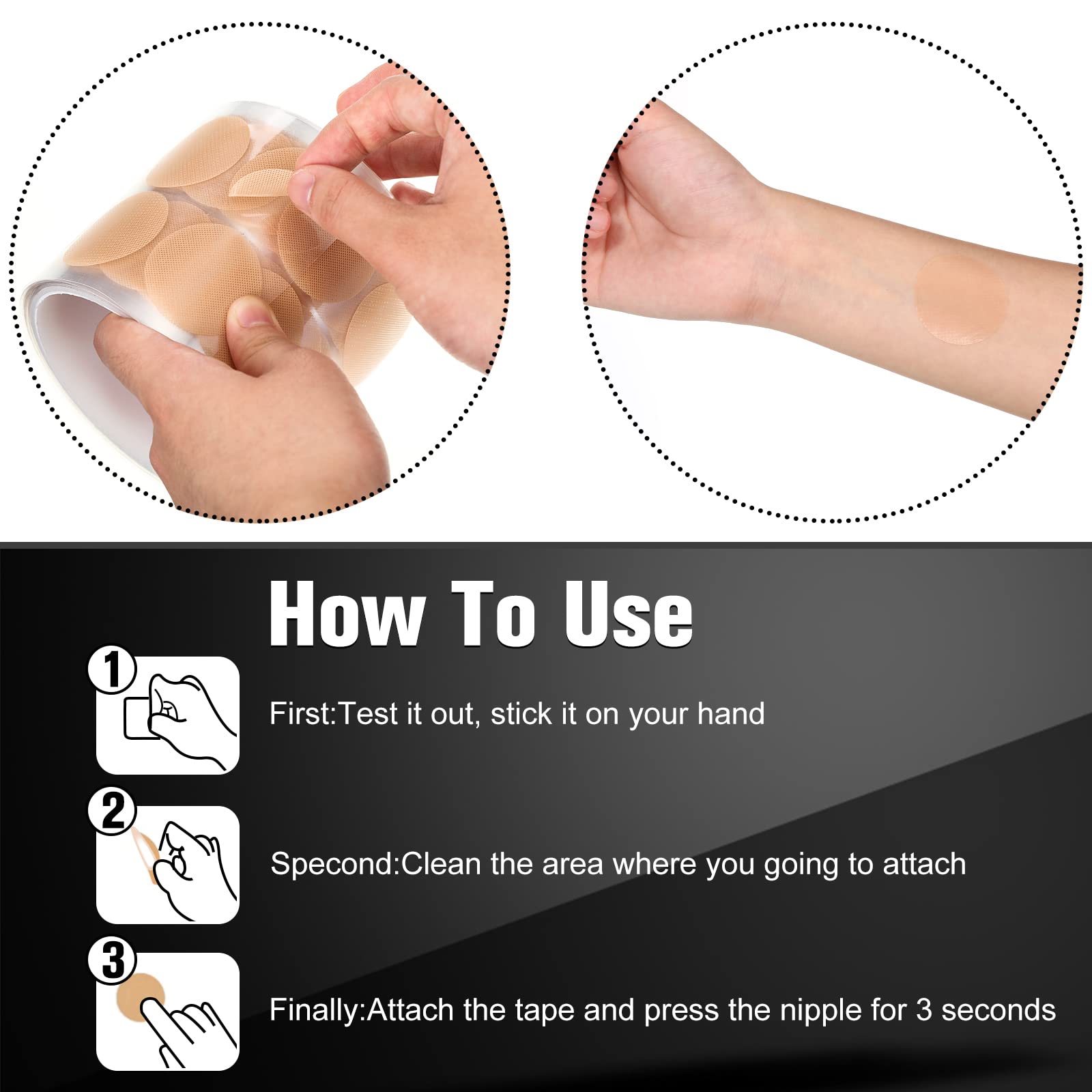 How To Use

1

First:Test it out, stick it on your hand

2

Specond:Clean the area where you going to attach

3

Finally:Attach the tape and press the nipple for 3 seconds