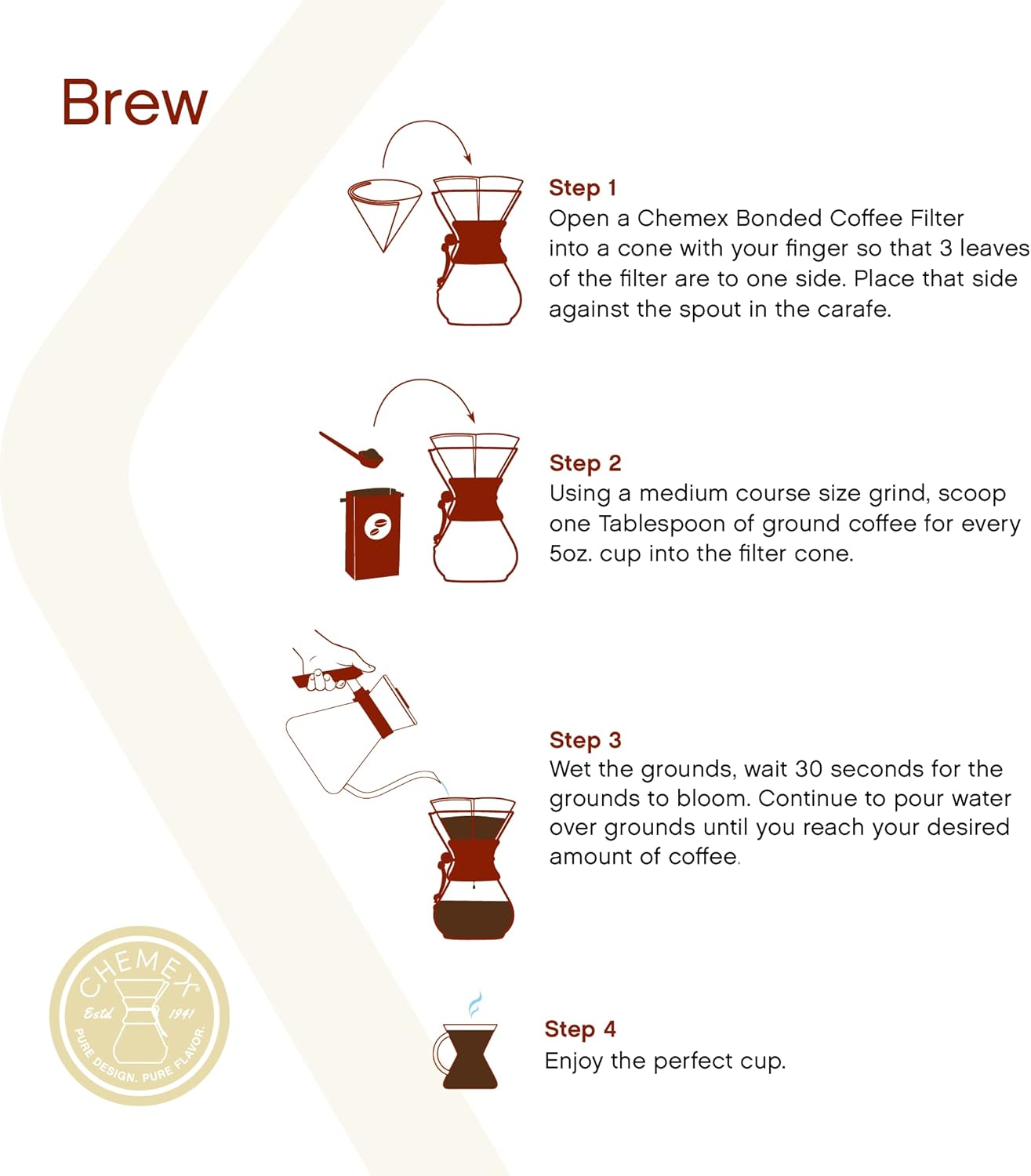 Brew

Step 1
Open a Chemex Bonded Coffee Filter into a cone with your finger so that 3 leaves of the filter are to one side. Place that side against the spout in the carafe.

Step 2
Using a medium course size grind, scoop one Tablespoon of ground coffee for every 5oz. cup into the filter cone.

Step 3
Wet the grounds, wait 30 seconds for the grounds to bloom. Continue to pour water over grounds until you reach your desired amount of coffee.

Step 4
Enjoy the perfect cup.

CHEMEX
Estd 1941
PURE DESIGN. PURE FLAVOR.