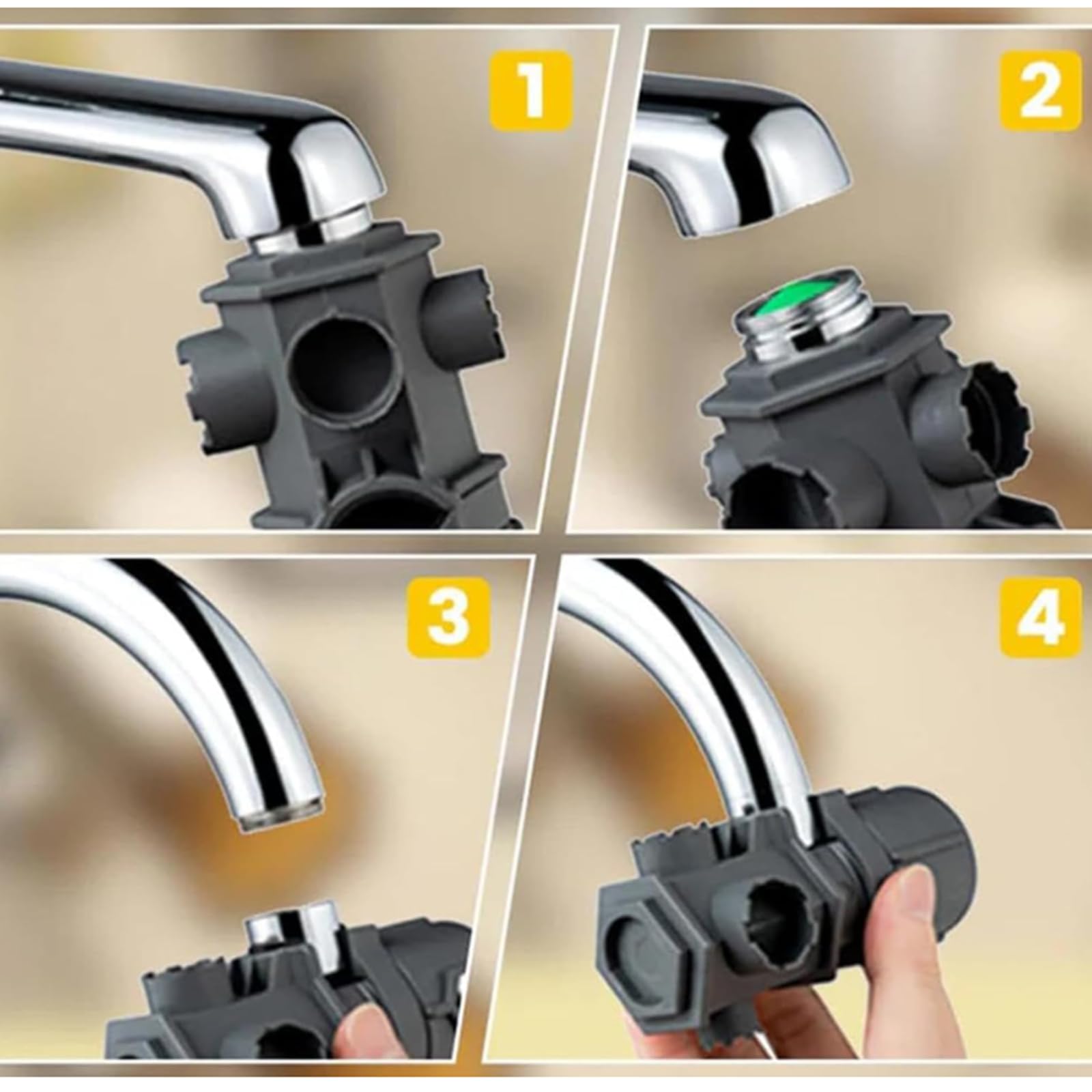 1

2

3

4