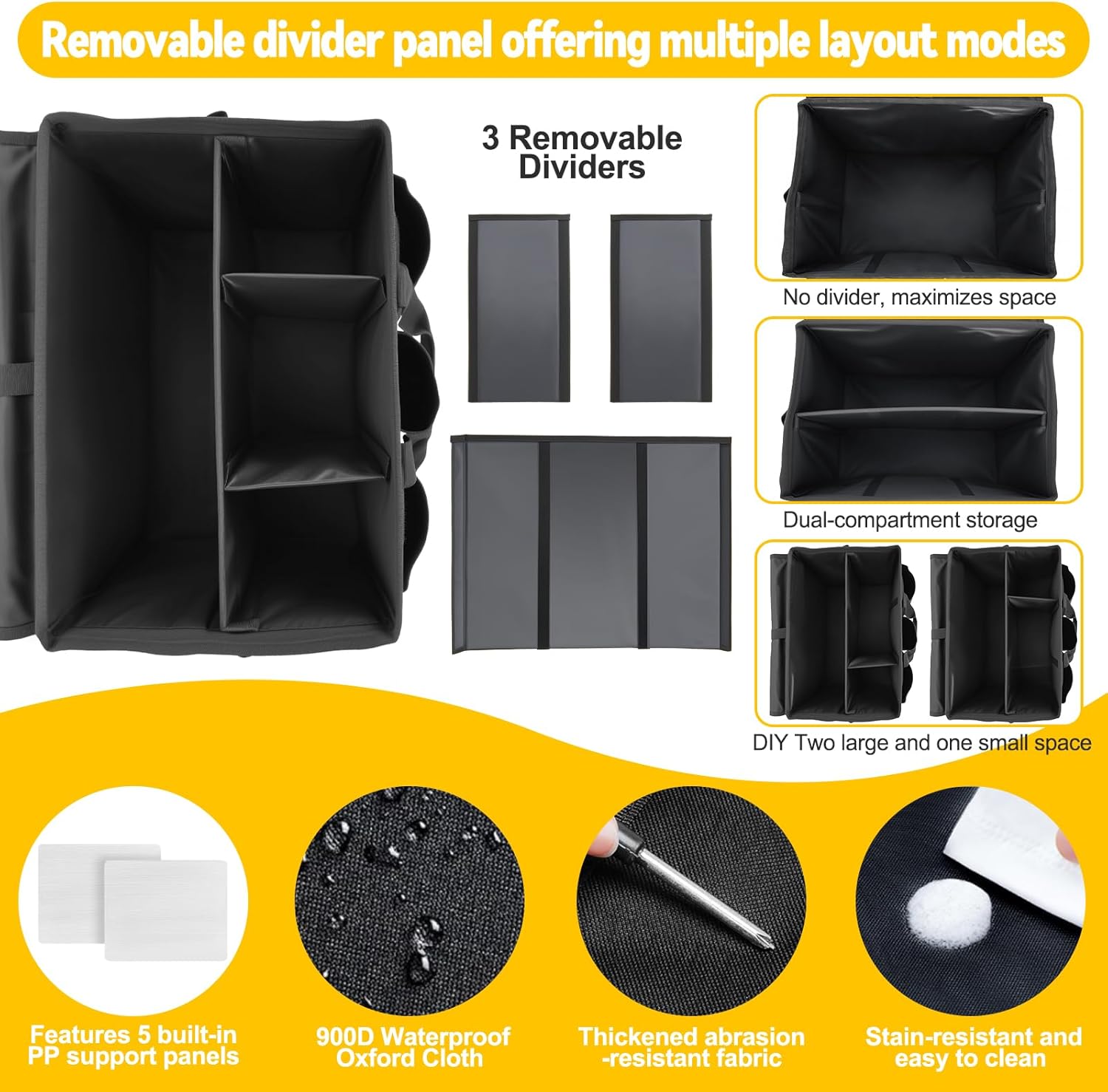 Removable divider panel offering multiple layout modes

3 Removable Dividers

No divider, maximizes space

Dual-compartment storage

DIY Two large and one small space

Features 5 built-in PP support panels

900D Waterproof Oxford Cloth

Thickened abrasion -resistant fabric

Stain-resistant and easy to clean