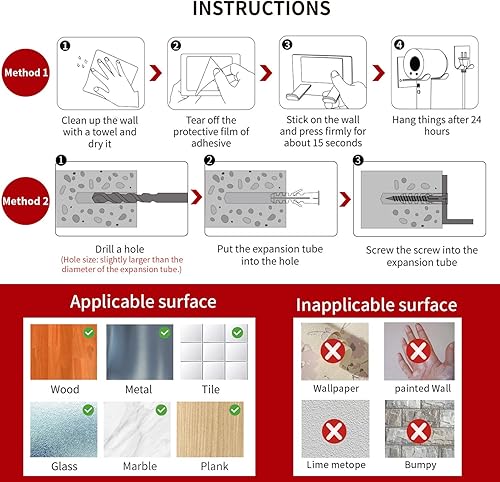 INSTRUCTIONS

Method 1

1
Clean up the wall with a towel and dry it

2
Tear off the protective film of adhesive

3
Stick on the wall and press firmly for about 15 seconds

4
Hang things after 24 hours

Method 2

1
Drill a hole
(Hole size: slightly larger than the diameter of the expansion tube.)

2
Put the expansion tube into the hole

3
Screw the screw into the expansion tube

Applicable surface

Wood
Metal
Tile
Glass
Marble
Plank

Inapplicable surface

Wallpaper
painted Wall
Lime metope
Bumpy