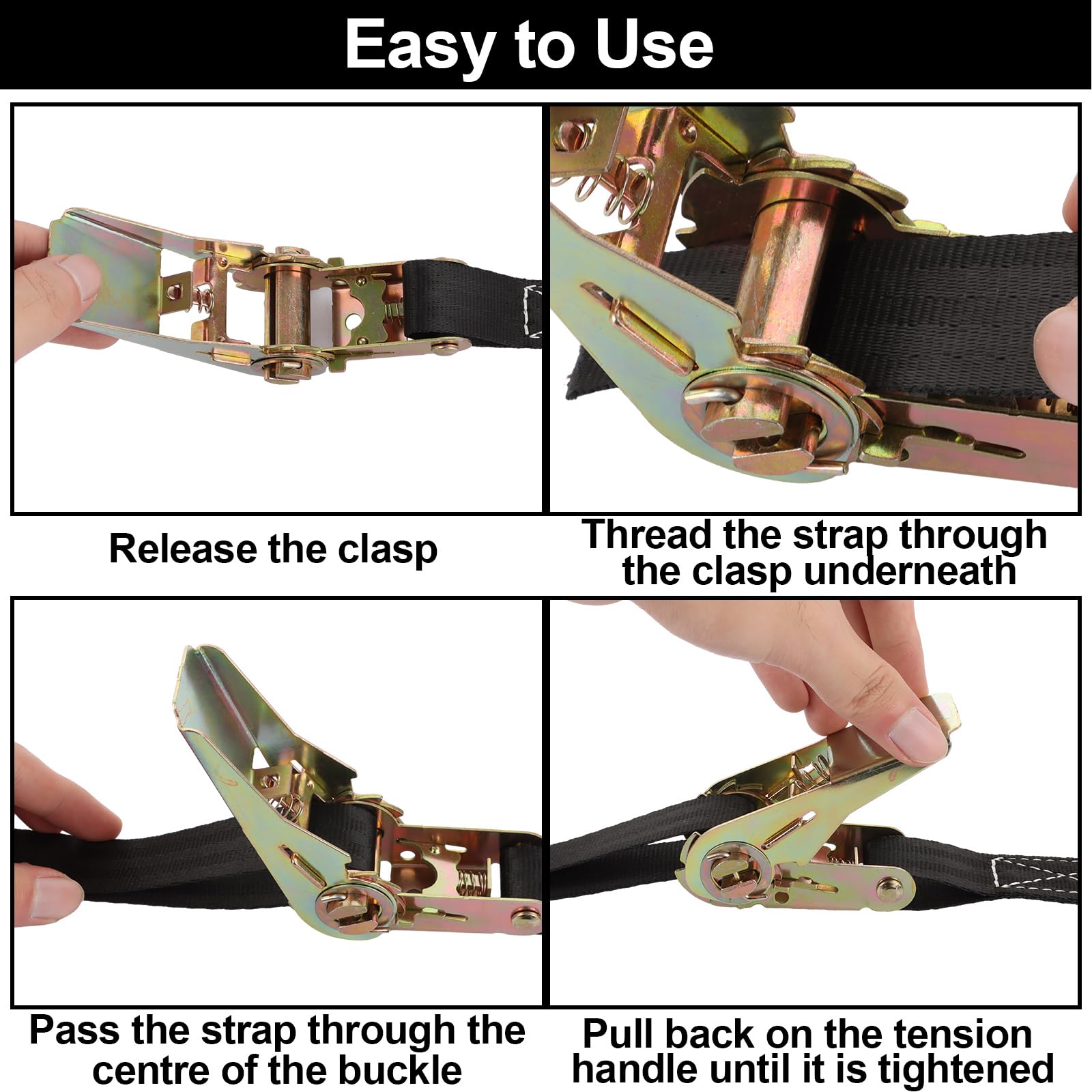 Easy to Use

Release the clasp

Thread the strap through the clasp underneath

Pass the strap through the centre of the buckle

Pull back on the tension handle until it is tightened