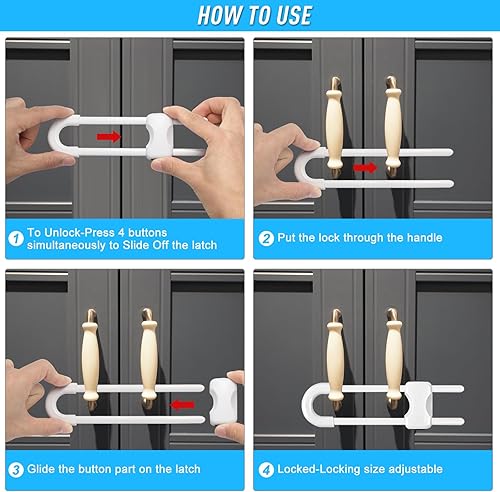 HOW TO USE

1 To Unlock-Press 4 buttons simultaneously to Slide Off the latch

2 Put the lock through the handle

3 Glide the button part on the latch

4 Locked-Locking size adjustable