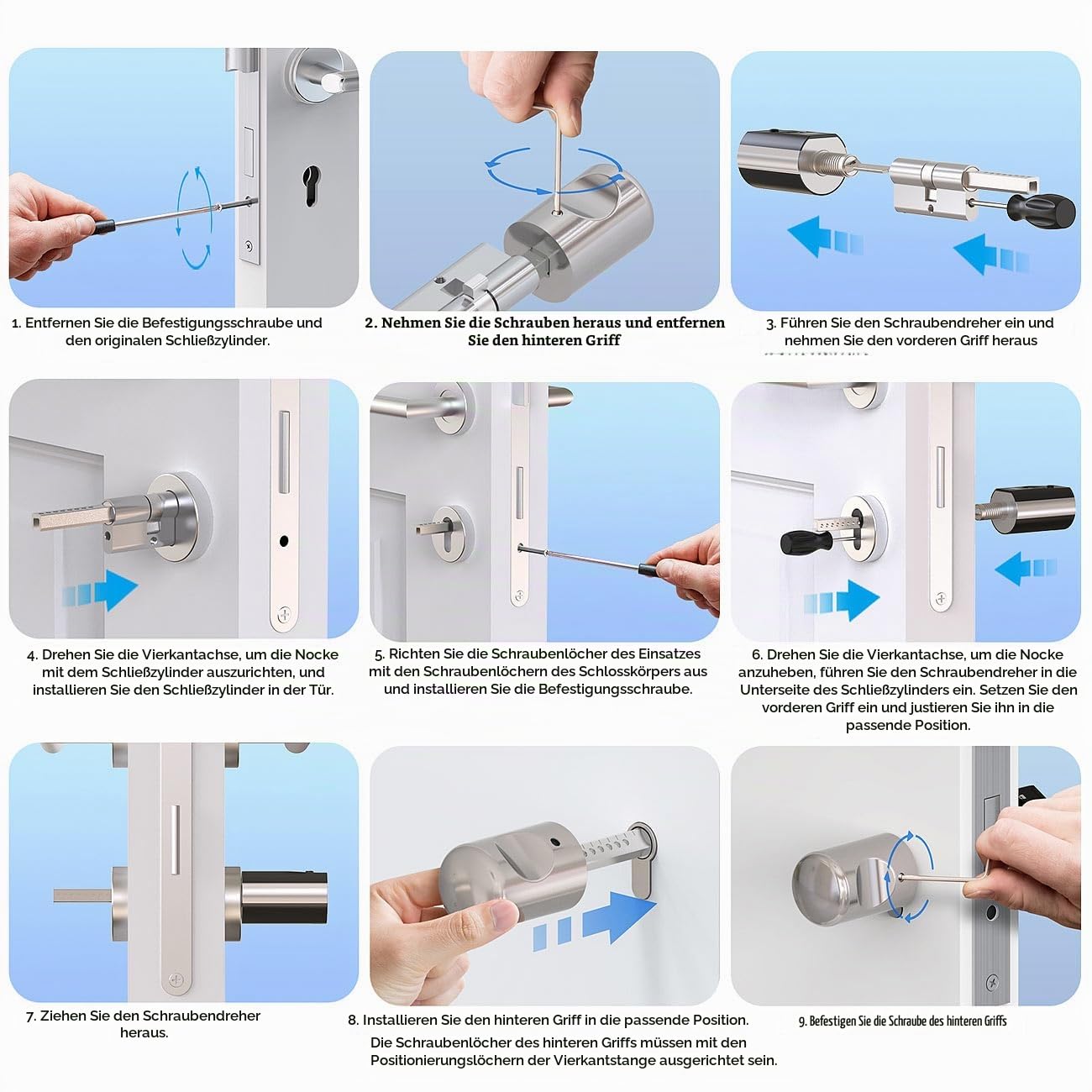 1. Entfernen Sie die Befestigungsschraube und den originalen Schließzylinder.

2. Nehmen Sie die Schrauben heraus und entfernen Sie den hinteren Griff

3. Führen Sie den Schraubendreher ein und nehmen Sie den vorderen Griff heraus

4. Drehen Sie die Vierkantachse, um die Nocke mit dem Schließzylinder auszurichten, und installieren Sie den Schließzylinder in der Tür.

5. Richten Sie die Schraubenlöcher des Einsatzes mit den Schraubenlöchern des Schlosskörpers aus und installieren Sie die Befestigungsschraube.

6. Drehen Sie die Vierkantachse, um die Nocke anzuheben, führen Sie den Schraubendreher in die Unterseite des Schließzylinders ein. Setzen Sie den vorderen Griff ein und justieren Sie ihn in die passende Position.

7. Ziehen Sie den Schraubendreher heraus.

8. Installieren Sie den hinteren Griff in die passende Position.
Die Schraubenlöcher des hinteren Griffs müssen mit den Positionierungslöchern der Vierkantstange ausgerichtet sein.

9. Befestigen Sie die Schraube des hinteren Griffs