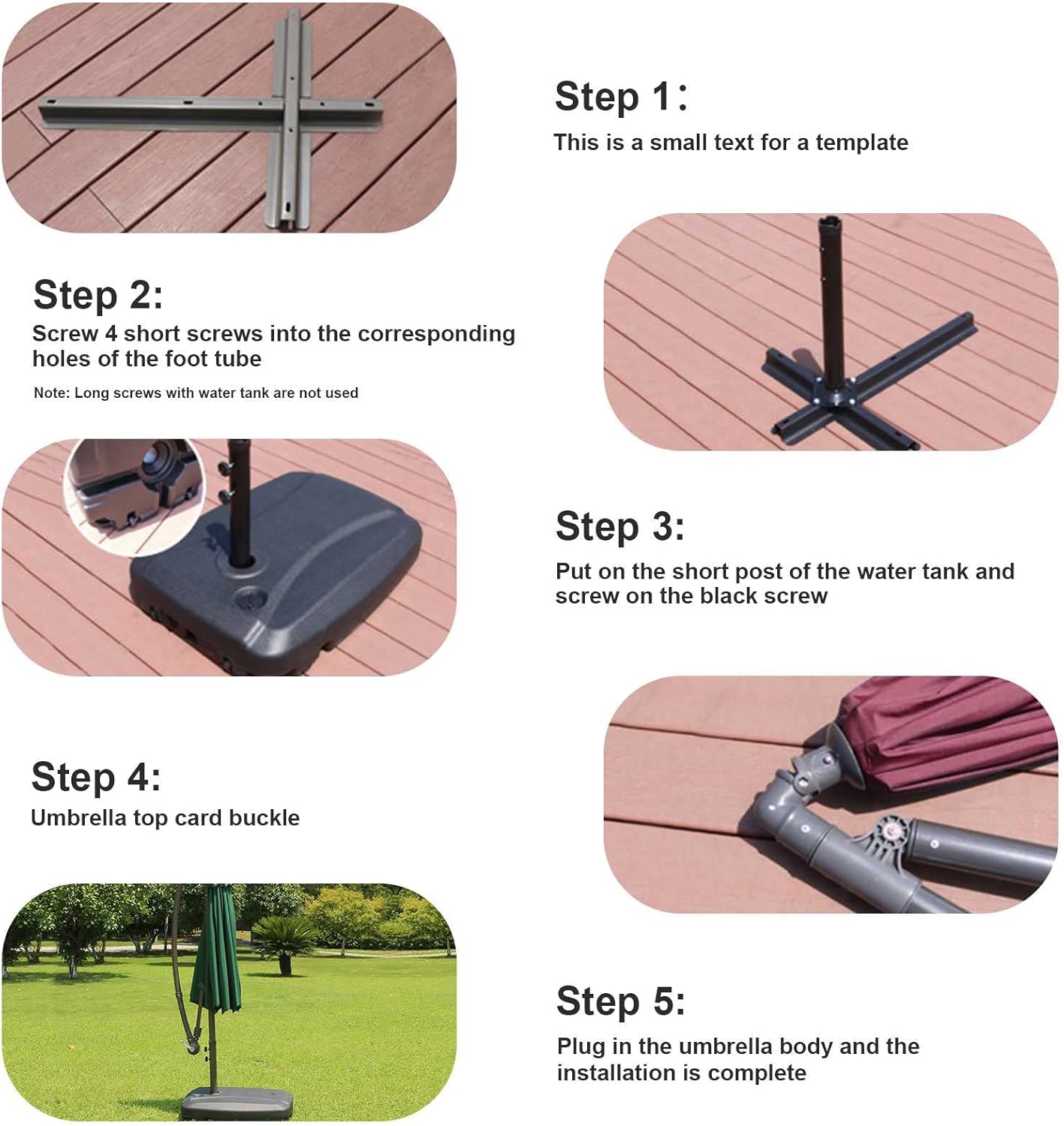 Step 1：
This is a small text for a template

Step 2:
Screw 4 short screws into the corresponding holes of the foot tube
Note: Long screws with water tank are not used

Step 3:
Put on the short post of the water tank and screw on the black screw

Step 4:
Umbrella top card buckle

Step 5:
Plug in the umbrella body and the installation is complete