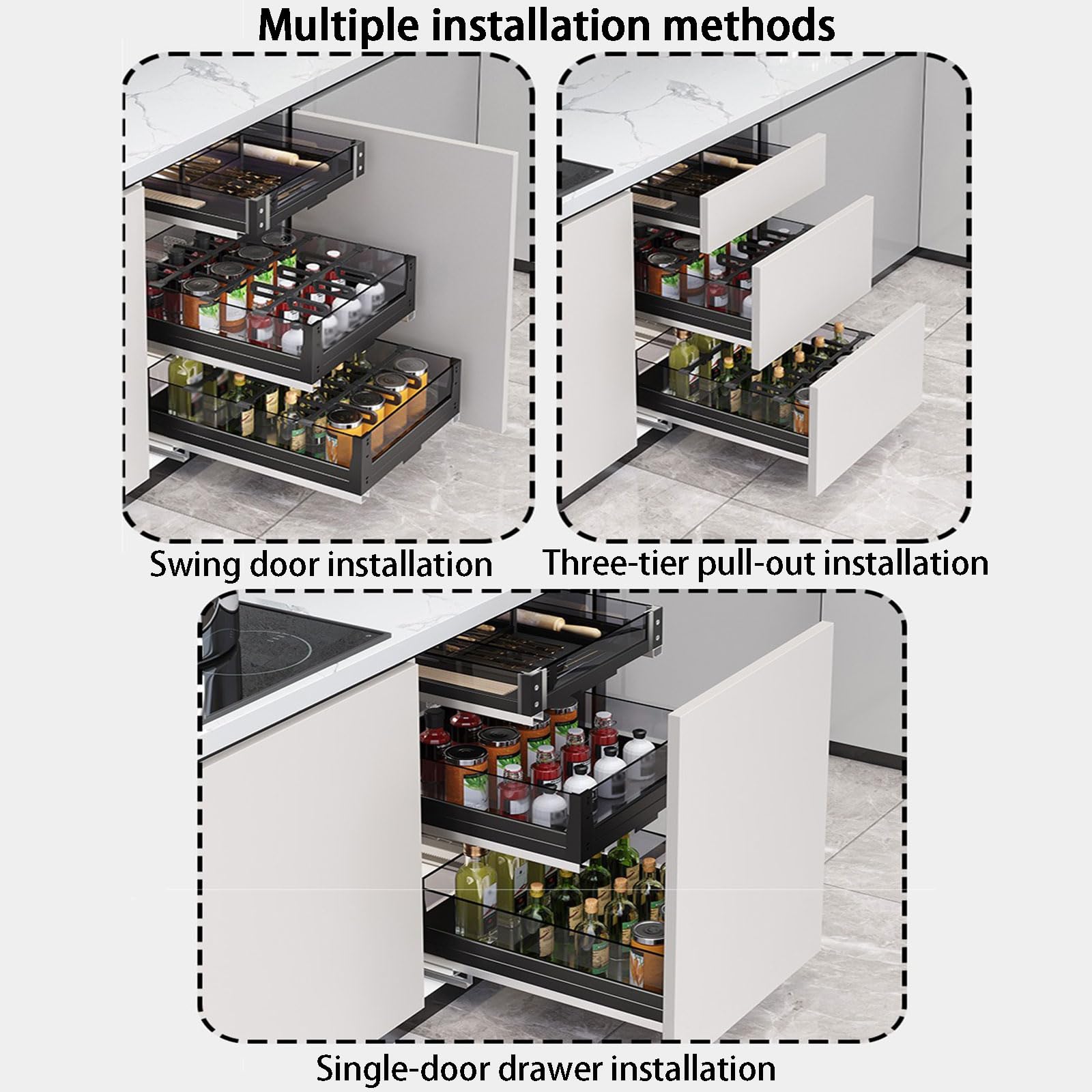 Multiple installation methods

Swing door installation

Three-tier pull-out installation

Single-door drawer installation