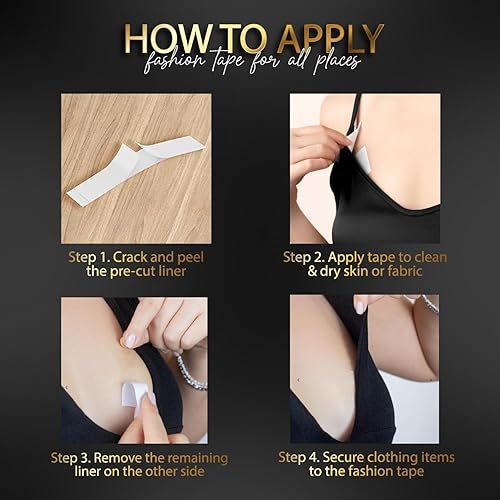 HOW TO APPLY
fashion tape for all places

Step 1. Crack and peel the pre-cut liner

Step 2. Apply tape to clean & dry skin or fabric

Step 3. Remove the remaining liner on the other side

Step 4. Secure clothing items to the fashion tape