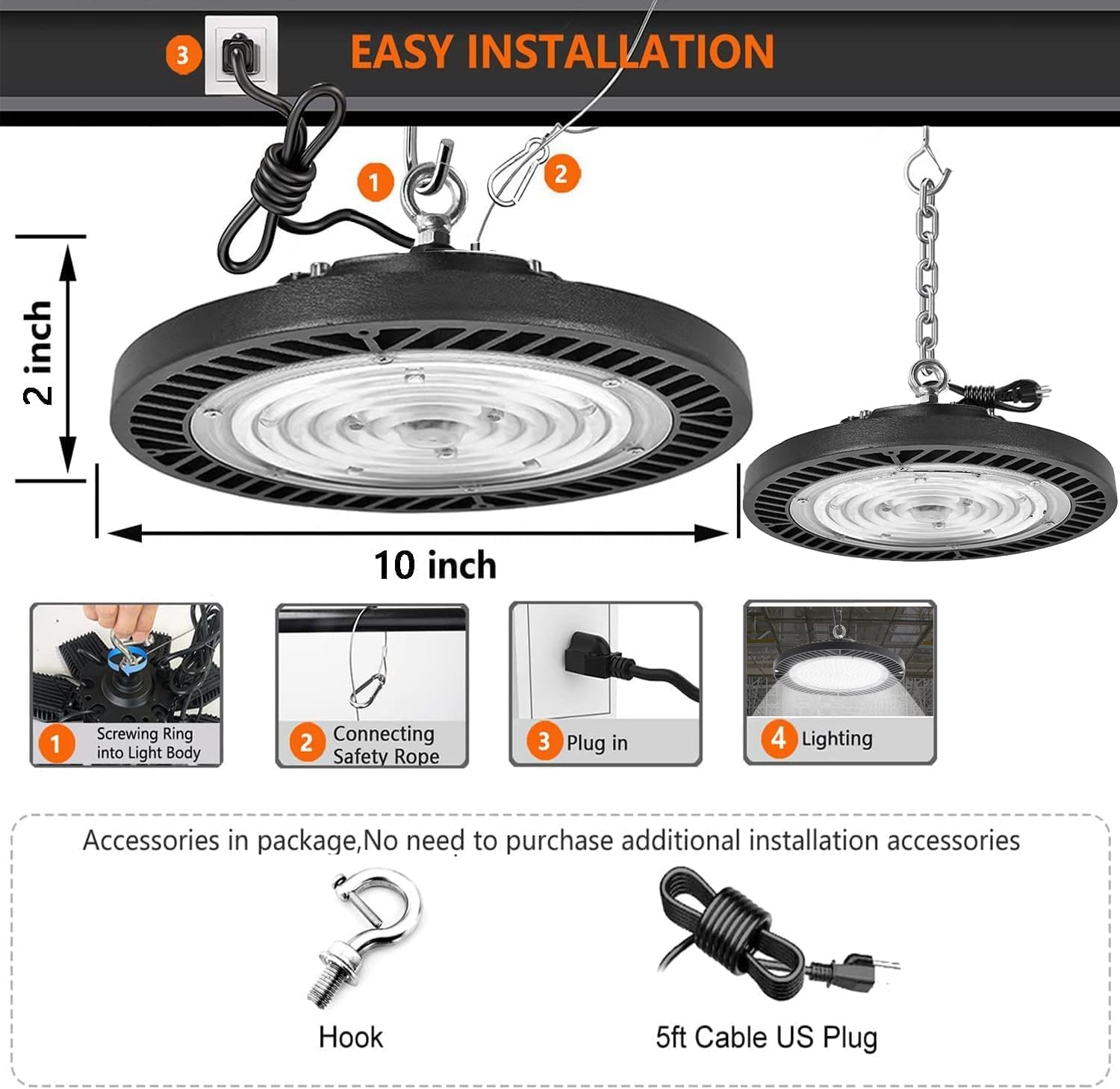 3

EASY INSTALLATION

1

2

2 inch

10 inch

1 Screwing Ring into Light Body

2 Connecting Safety Rope

3 Plug in

4 Lighting

Accessories in package,No need to purchase additional installation accessories

Hook

5ft Cable US Plug