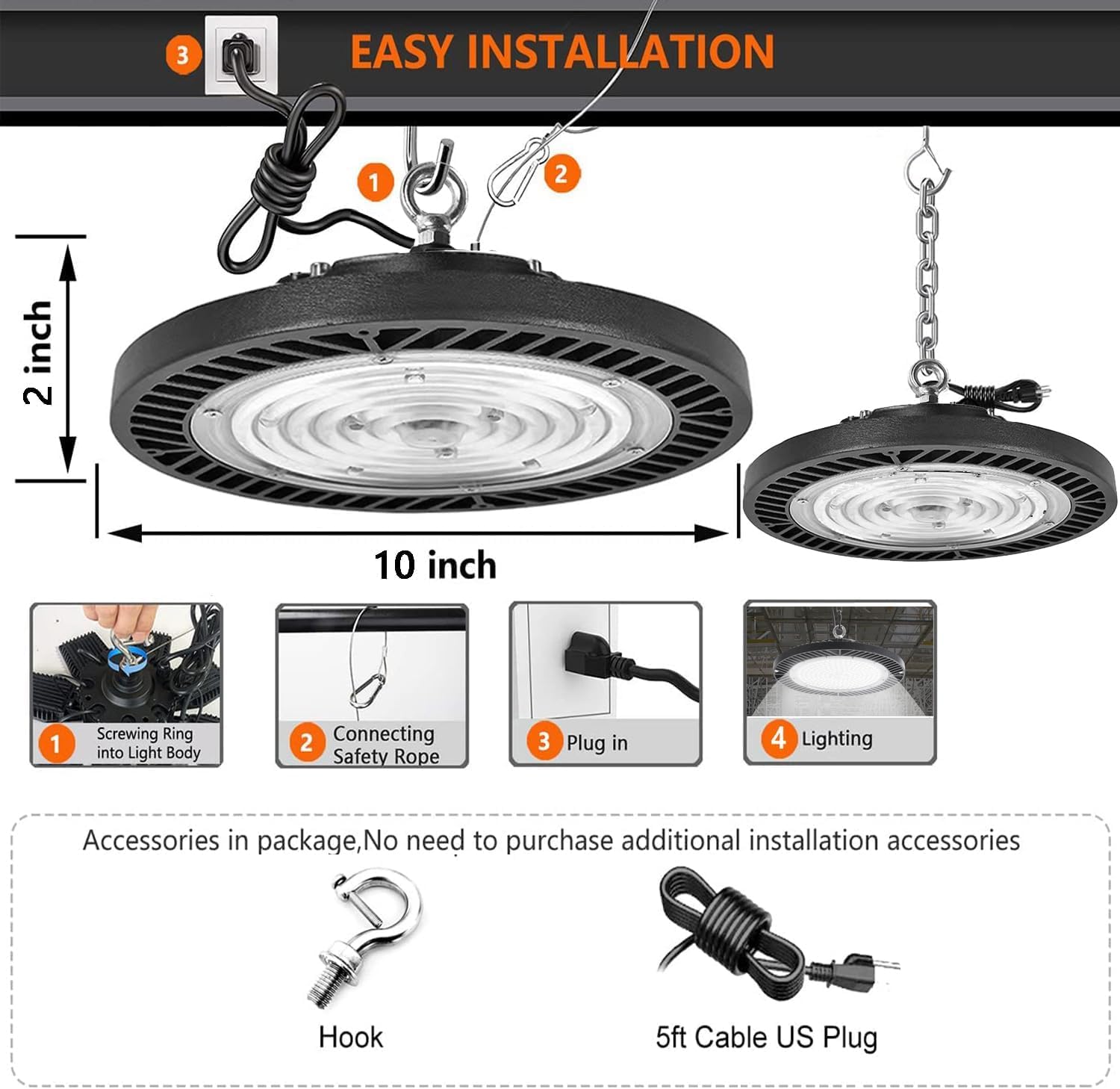 3

EASY INSTALLATION

1

2

2 inch

10 inch

1 Screwing Ring into Light Body

2 Connecting Safety Rope

3 Plug in

4 Lighting

Accessories in package,No need to purchase additional installation accessories

Hook

5ft Cable US Plug