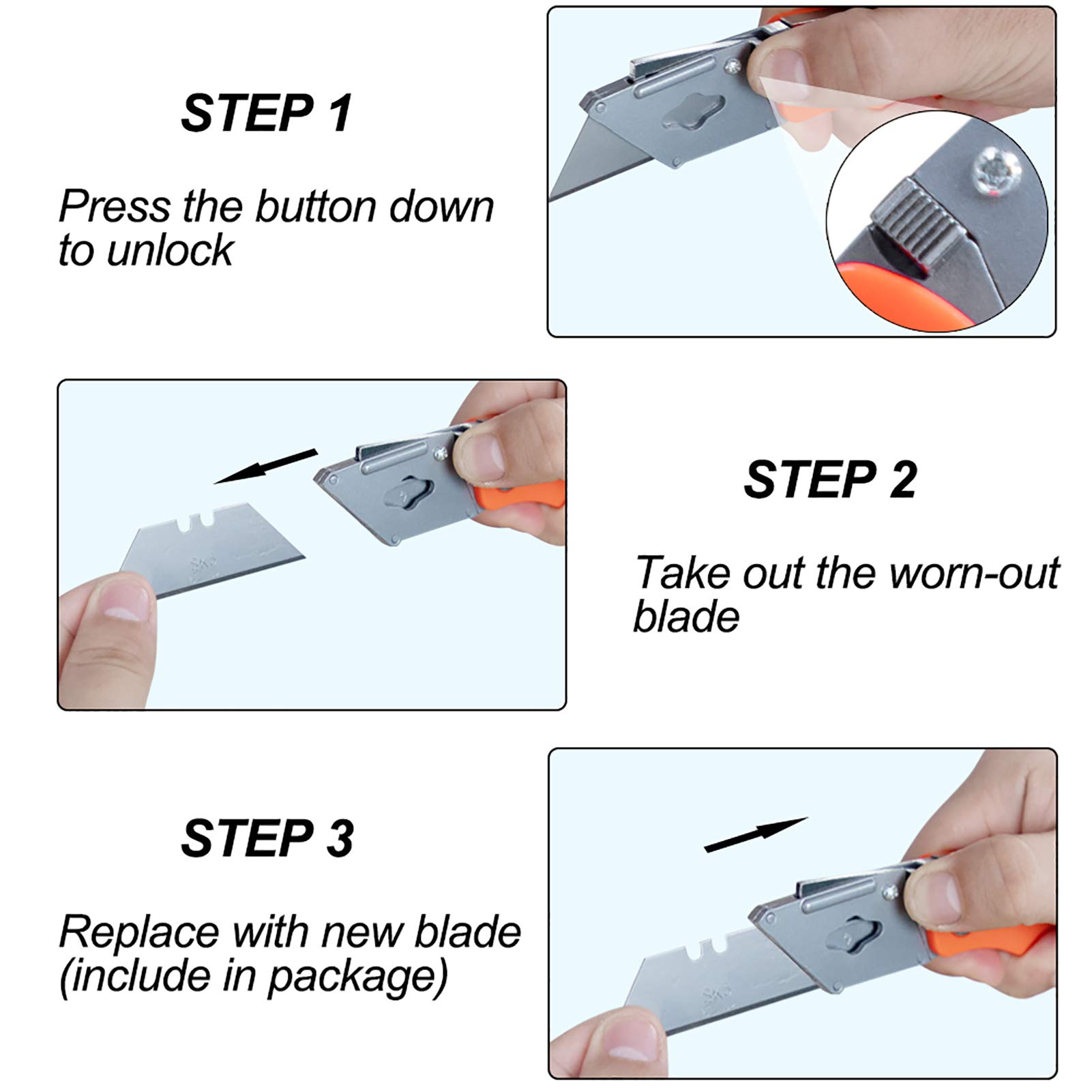 STEP 1

Press the button down to unlock

STEP 2

Take out the worn-out blade

STEP 3

Replace with new blade (include in package)