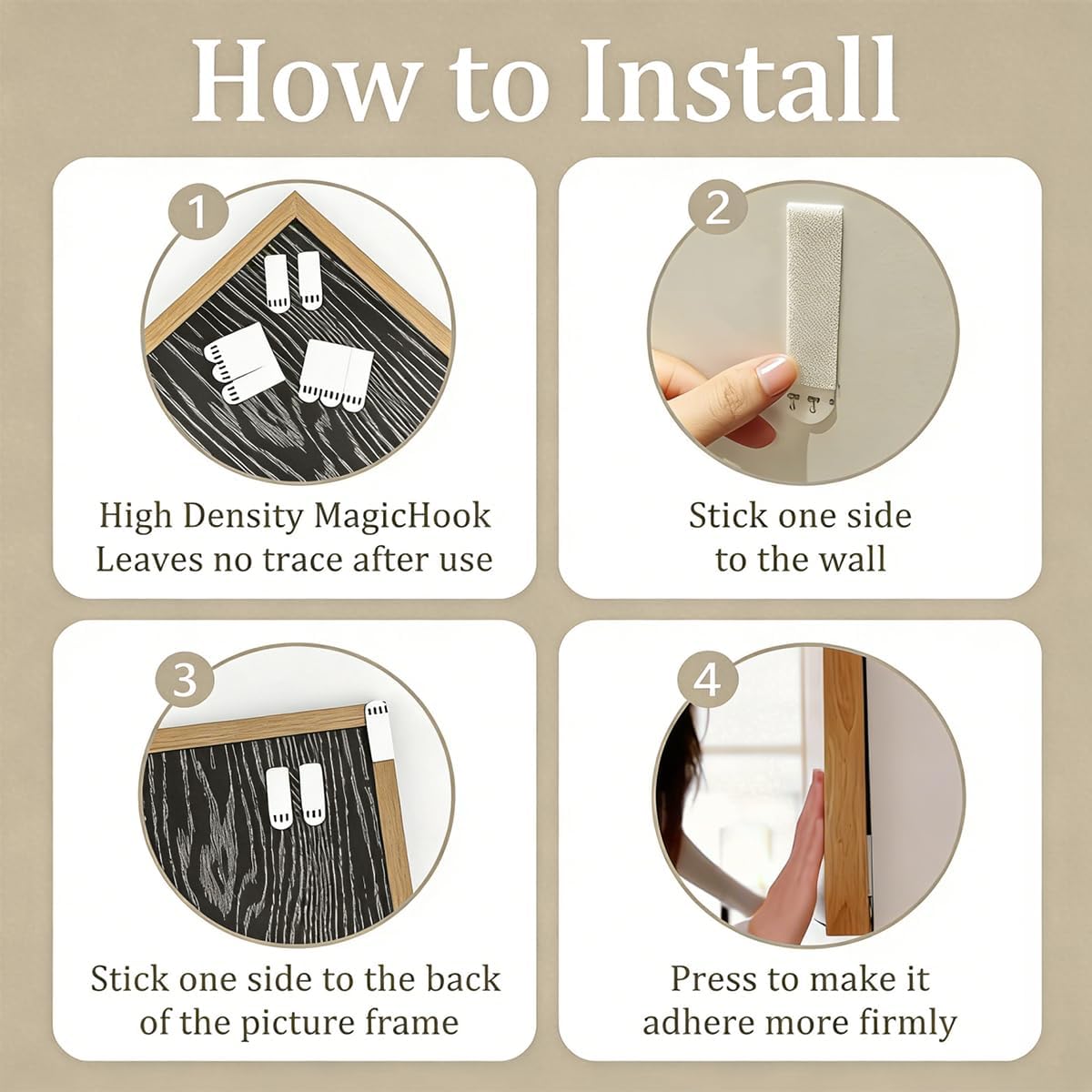 How to Install

1

High Density MagicHook Leaves no trace after use

2

Stick one side to the wall

3

Stick one side to the back of the picture frame

4

Press to make it adhere more firmly