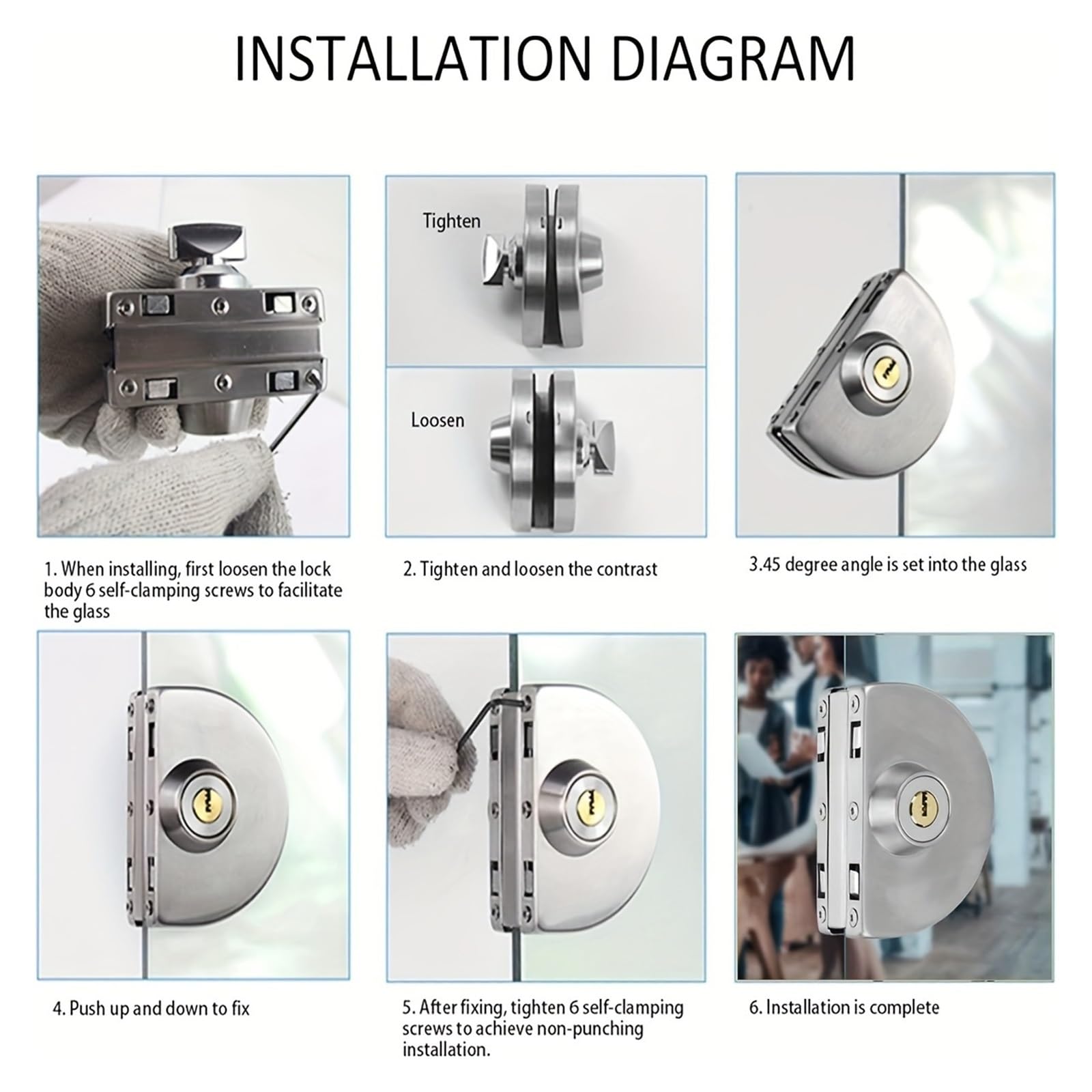 INSTALLATION DIAGRAM

Tighten

Loosen

1. When installing, first loosen the lock body 6 self-clamping screws to facilitate the glass

2. Tighten and loosen the contrast

3.45 degree angle is set into the glass

4. Push up and down to fix

5. After fixing, tighten 6 self-clamping screws to achieve non-punching installation.

6. Installation is complete