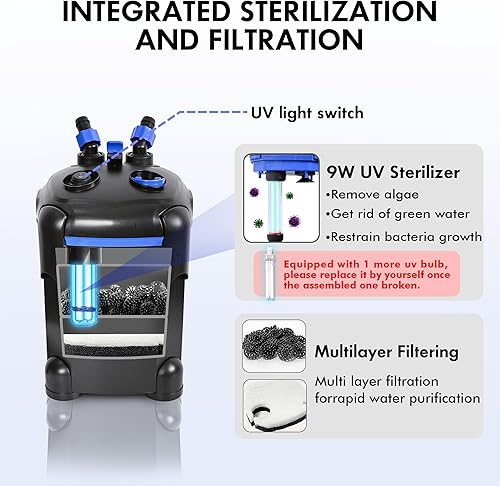 INTEGRATED STERILIZATION AND FILTRATION

UV light switch

9W UV Sterilizer
•Remove algae
•Get rid of green water
•Restrain bacteria growth

Equipped with 1 more uv bulb, please replace it by yourself once the assembled one broken.

Multilayer Filtering
Multi layer filtration forrapid water purification