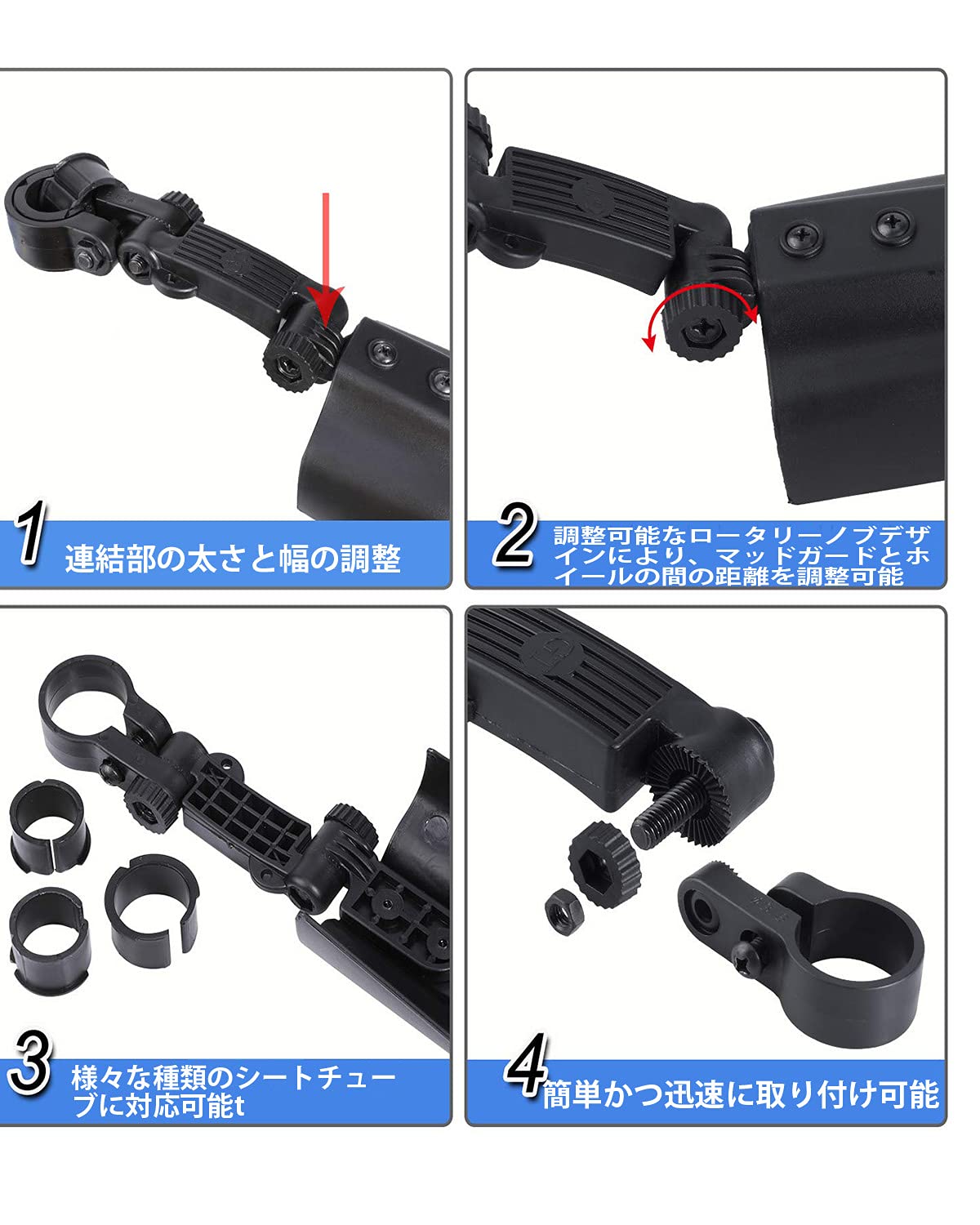 1 連結部の太さと幅の調整

2 調整可能なロータリーノブデザインにより、マッドガードとホイールの間の距離を調整可能

3 様々な種類のシートチューブに対応可能t

4 簡単かつ迅速に取り付け可能