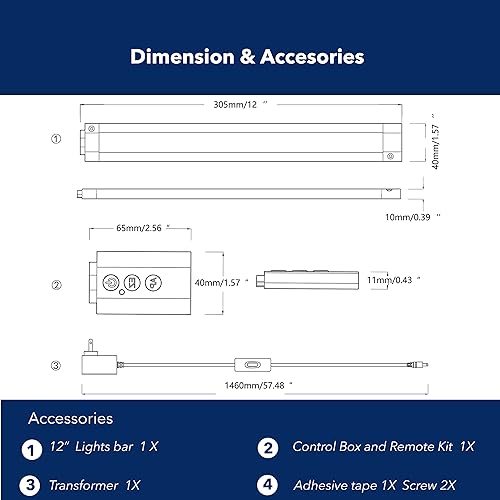 Dimension & Accesories

305mm/12 "

①

40mm/1.57 "

10mm/0.39 "

65mm/2.56 "

②

40mm/1.57 "

11mm/0.43 "

③

1460mm/57.48 "

Accessories

1 12" Lights bar 1 X

2 Control Box and Remote Kit 1X

3 Transformer 1X

4 Adhesive tape 1X Screw 2X