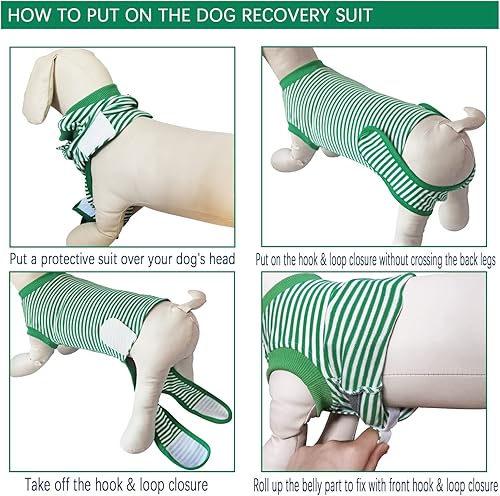 HOW TO PUT ON THE DOG RECOVERY SUIT

Put a protective suit over your dog's head

Put on the hook & loop closure without crossing the back legs

Take off the hook & loop closure

Roll up the belly part to fix with front hook & loop closure